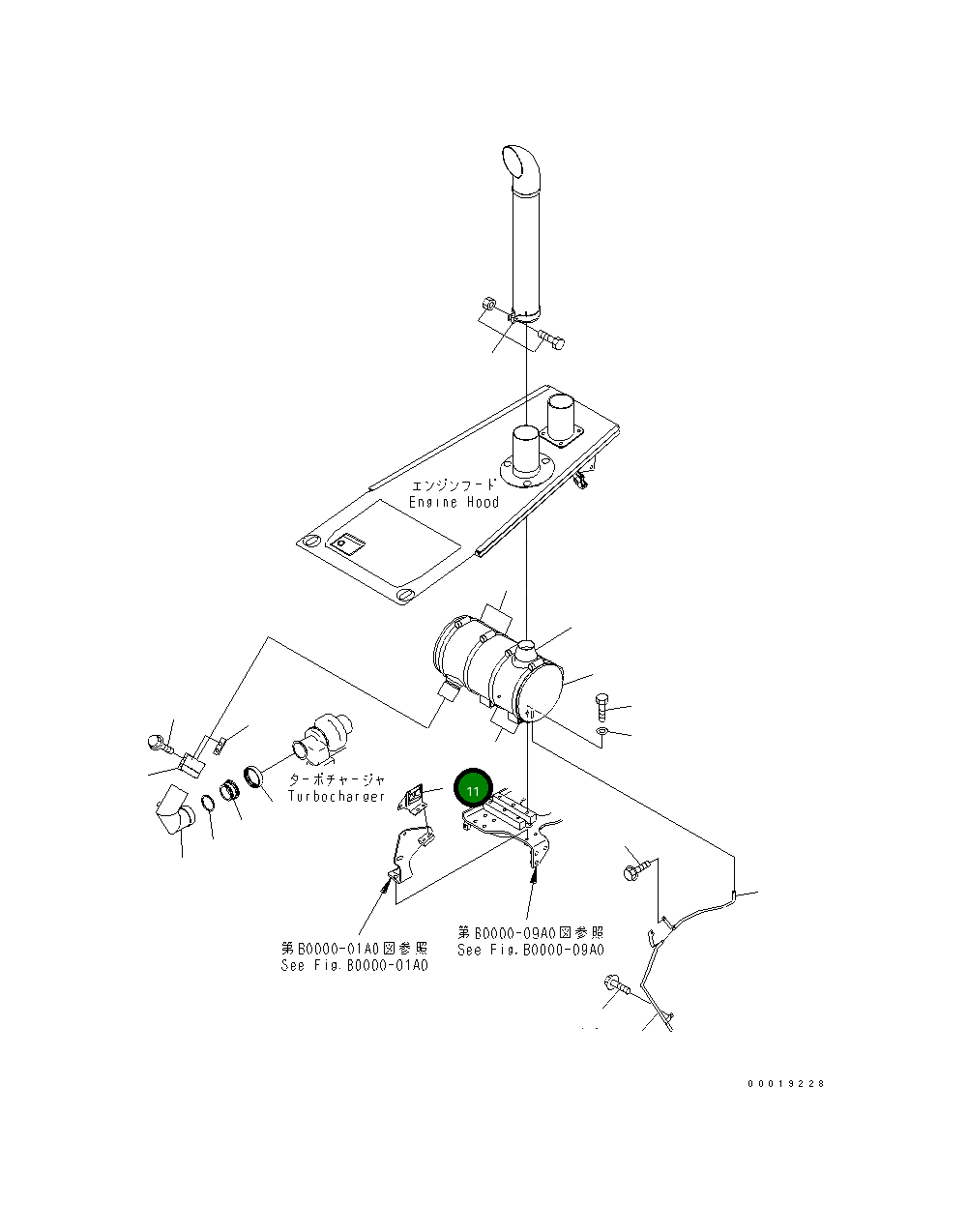 エンジンフード
Engine Hood

ターボチャージャ
Turbocharger

11

第B0000-01A0図参照
See Fig.B0000-01A0

第B0000-09A0図参照
See Fig.B0000-09A0

00019228