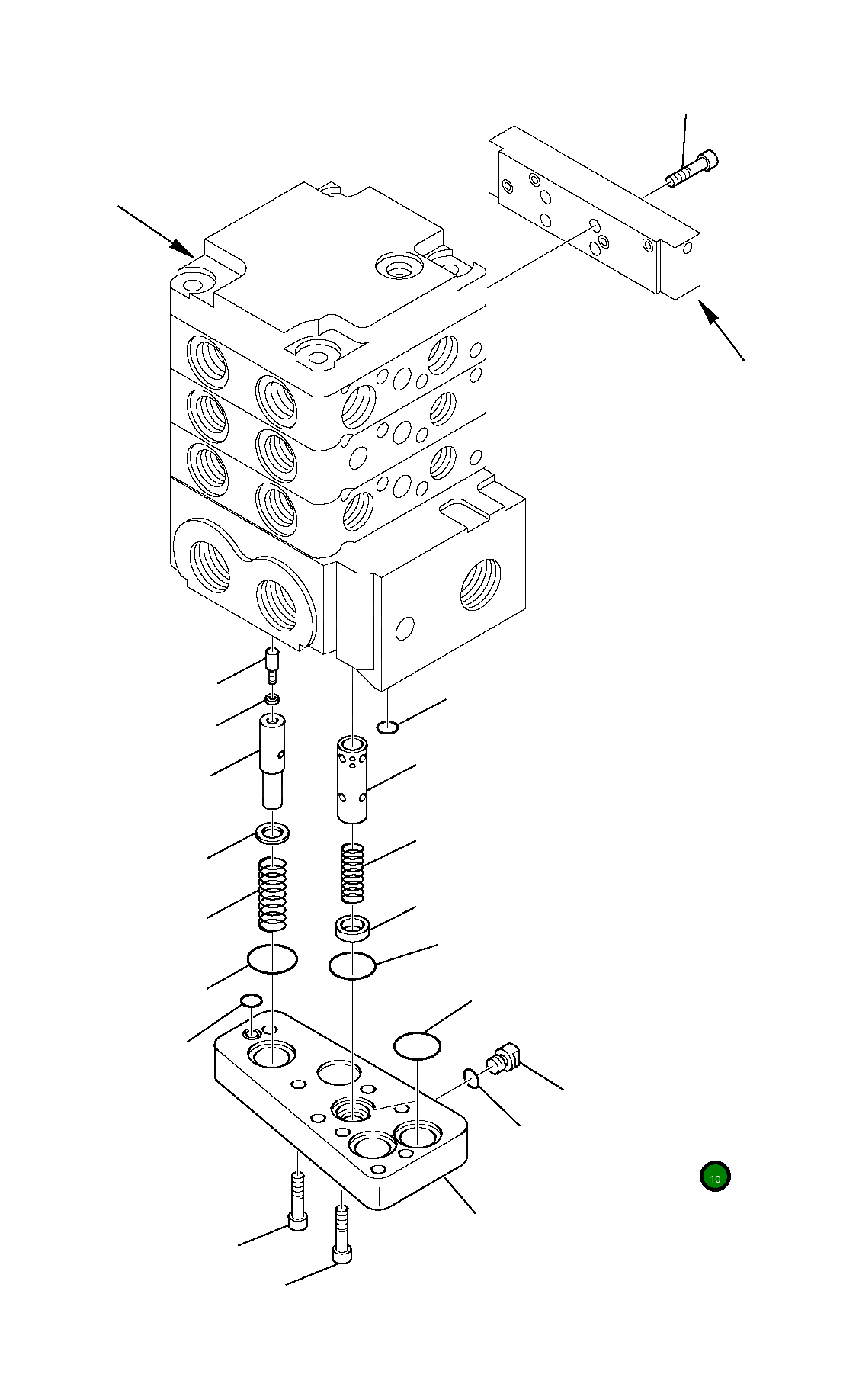 10