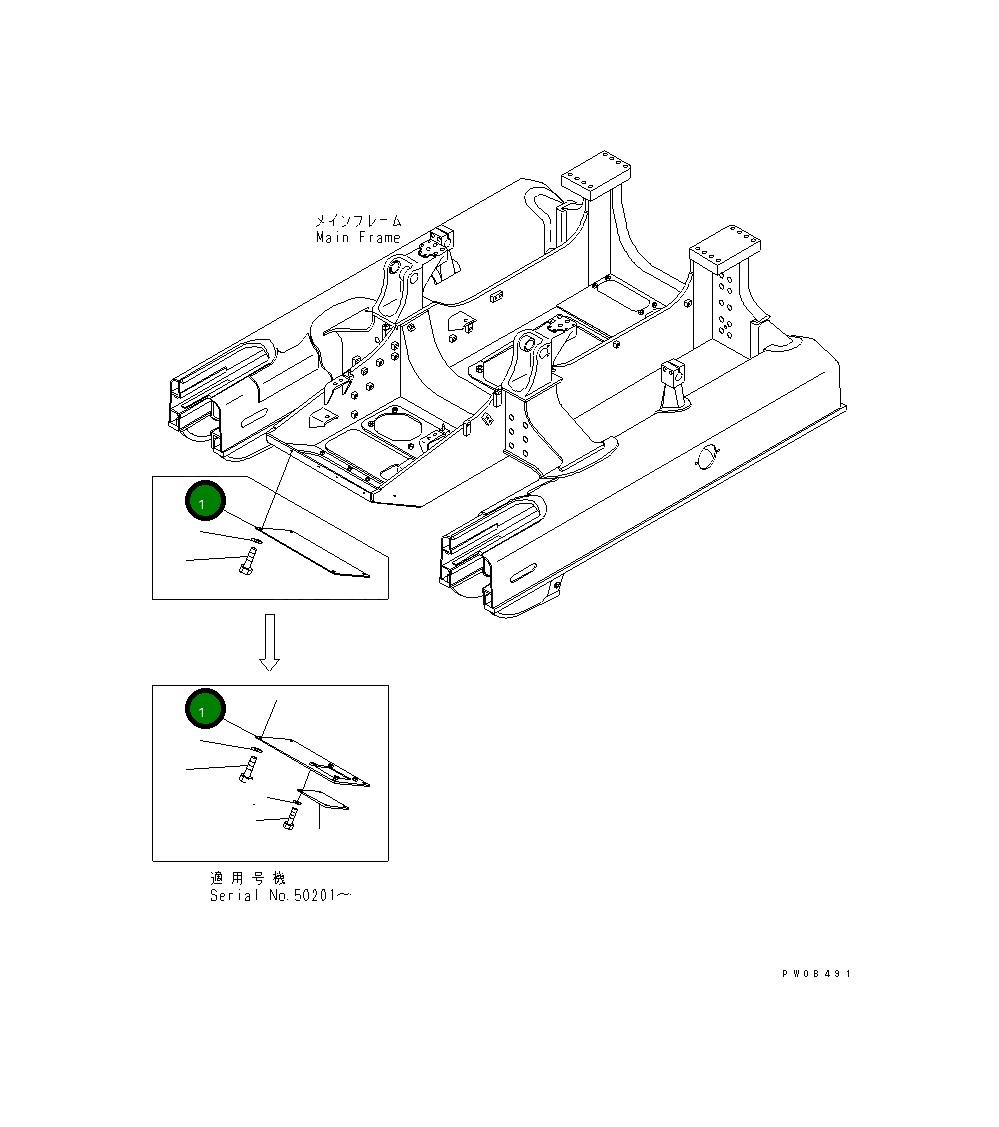 メインフレーム
Main Frame

1

1

適用号機
Serial No.50201～

PW08491