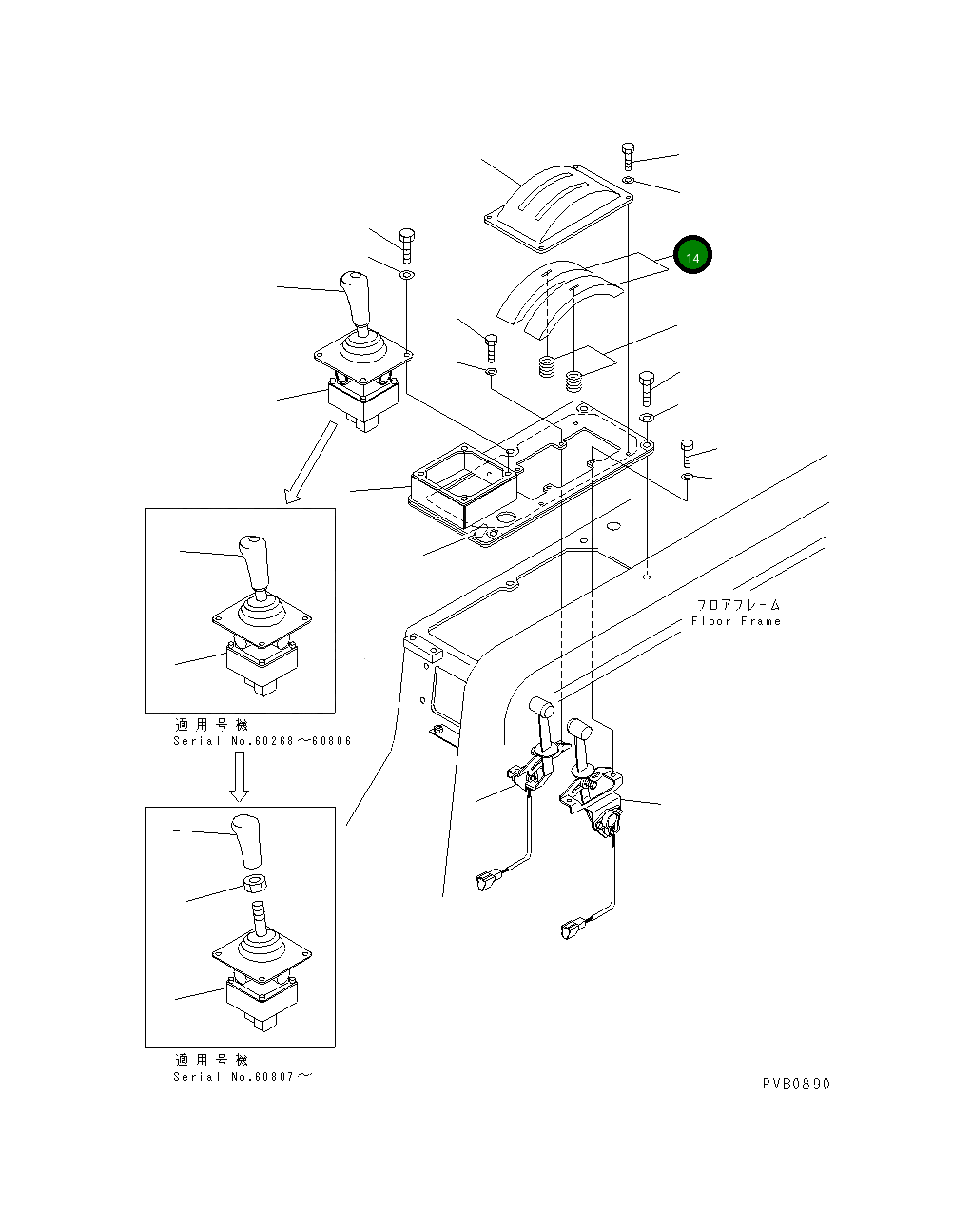 14

フロアフレーム
Floor Frame

適用号機
Serial No.60268～60806

適用号機
Serial No.60807～

PVB0890