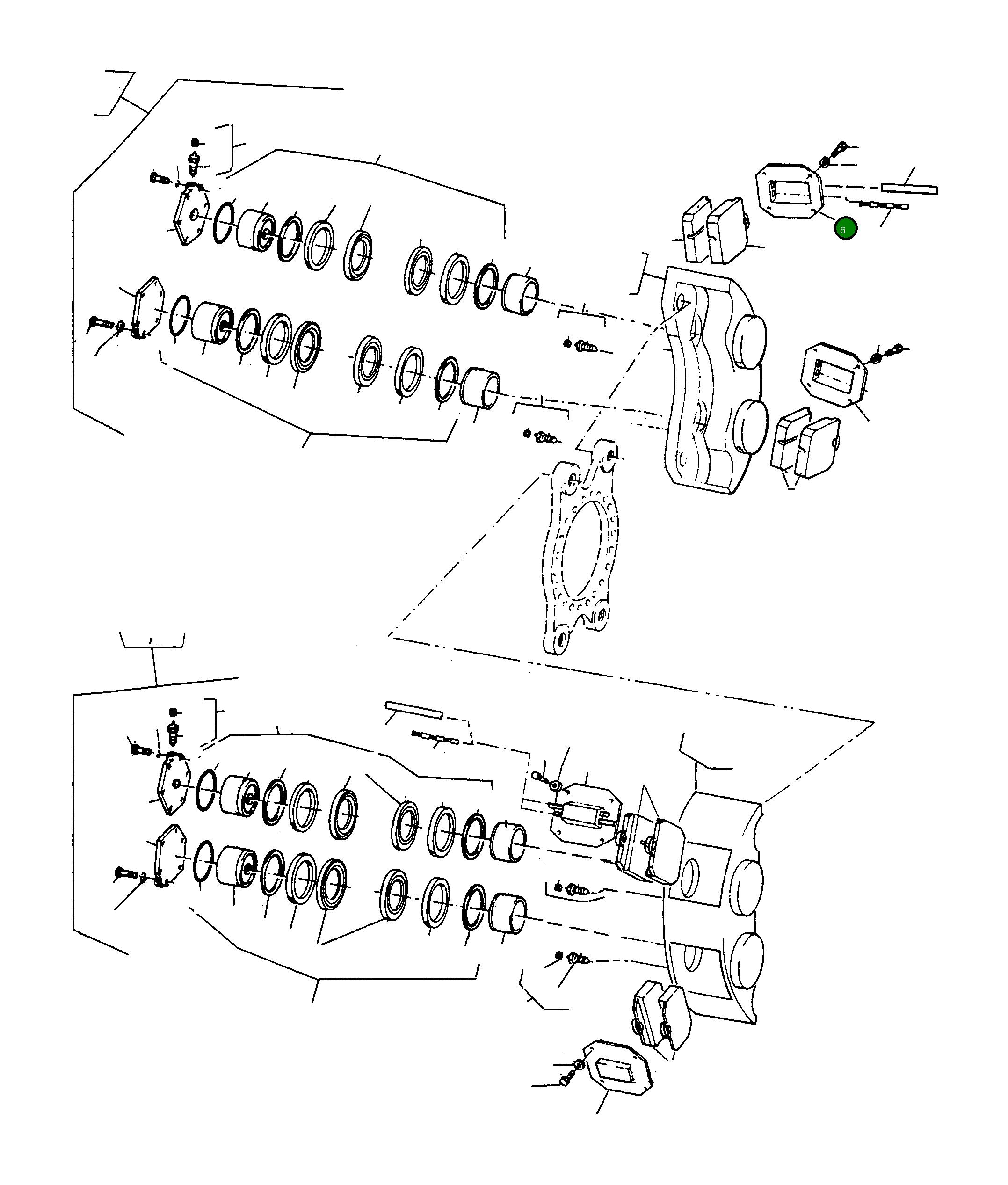 6