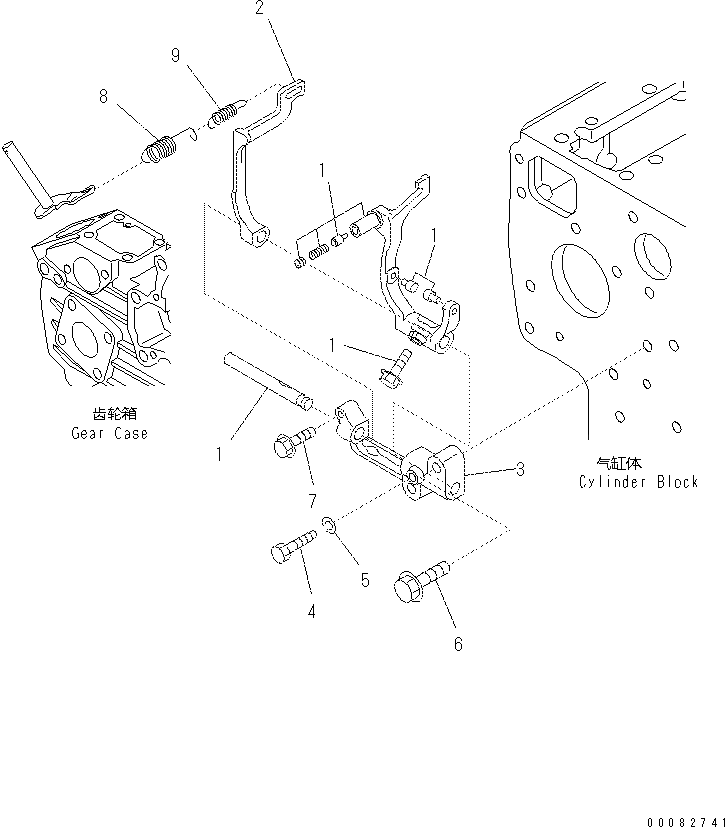 2
9
8
1
1
1
齿轮箱
Gear Case
1
7
3
气缸体
Cylinder Block
5
4
6
00082741