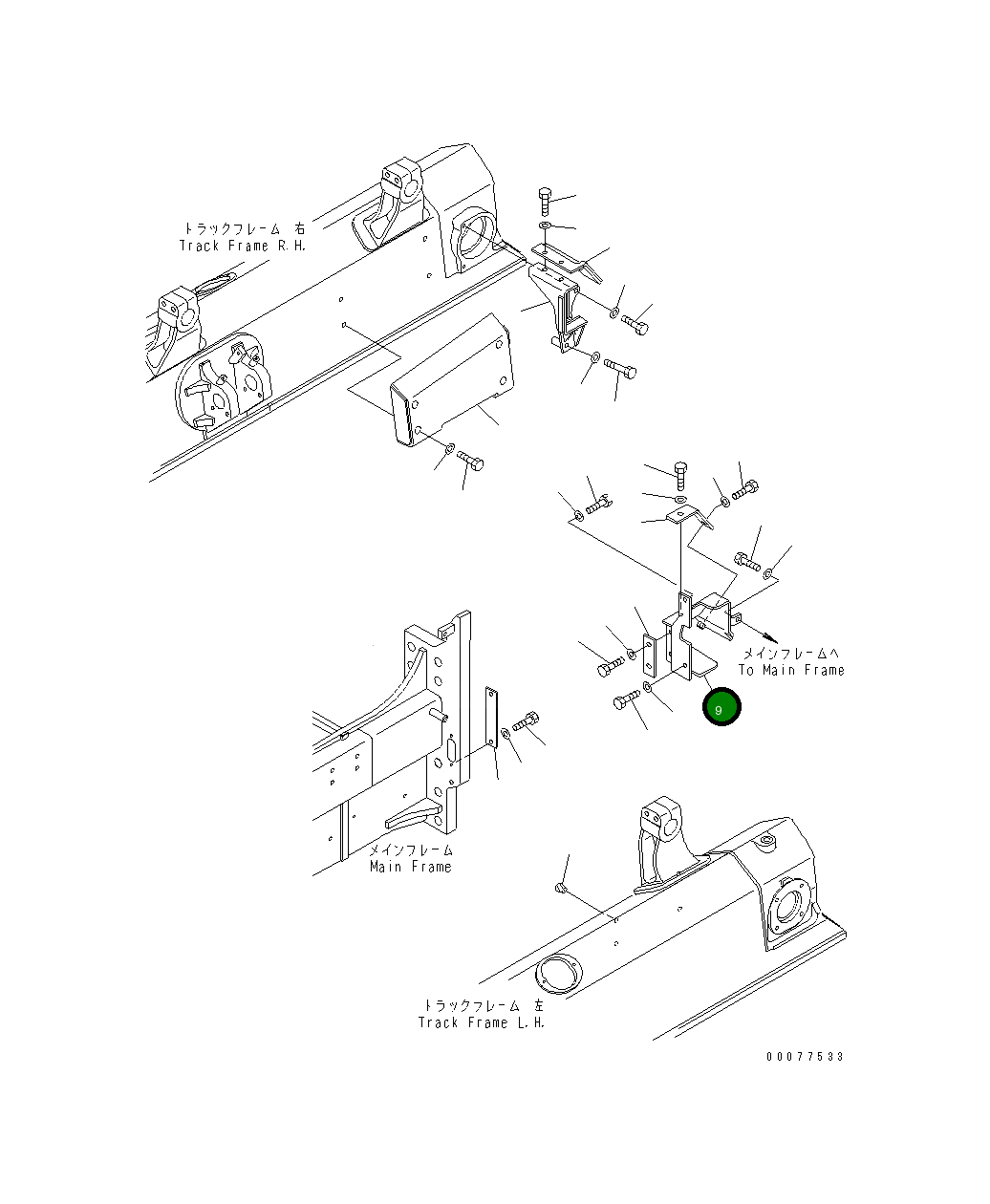 トラックフレーム 右
Track Frame R.H.

メインフレームへ
To Main Frame

9

メインフレーム
Main Frame

トラックフレーム 左
Track Frame L.H.

00077533