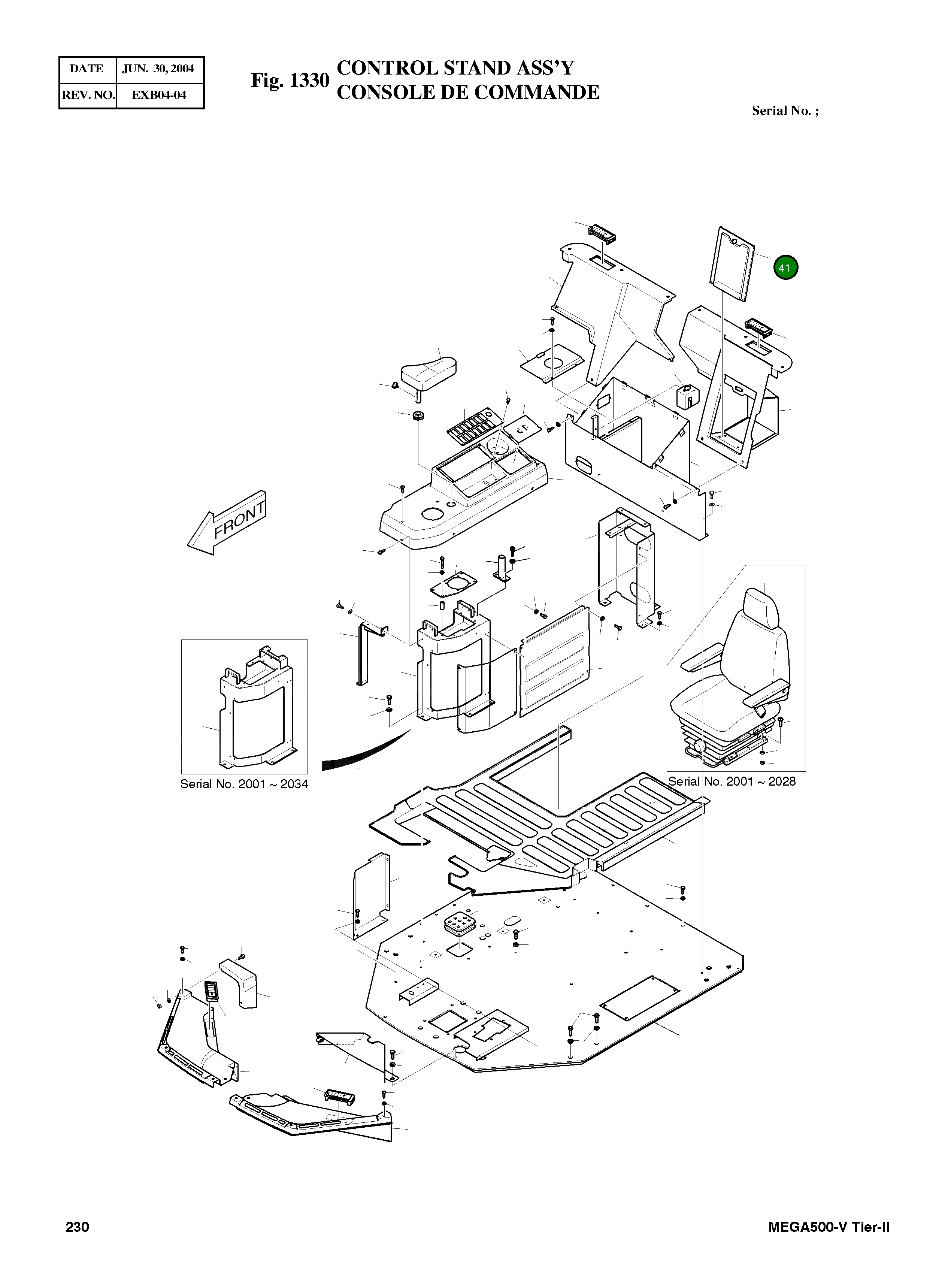 | DATE | JUN. 30, 2004 |
|---|---|
| REV. NO. | EXB04-04 |

Fig. 1330 CONTROL STAND ASS'Y
CONSOLE DE COMMANDE

Serial No. ;

41

FRONT

Serial No. 2001 ~ 2034

Serial No. 2001 ~ 2028

230

MEGA500-V Tier-II