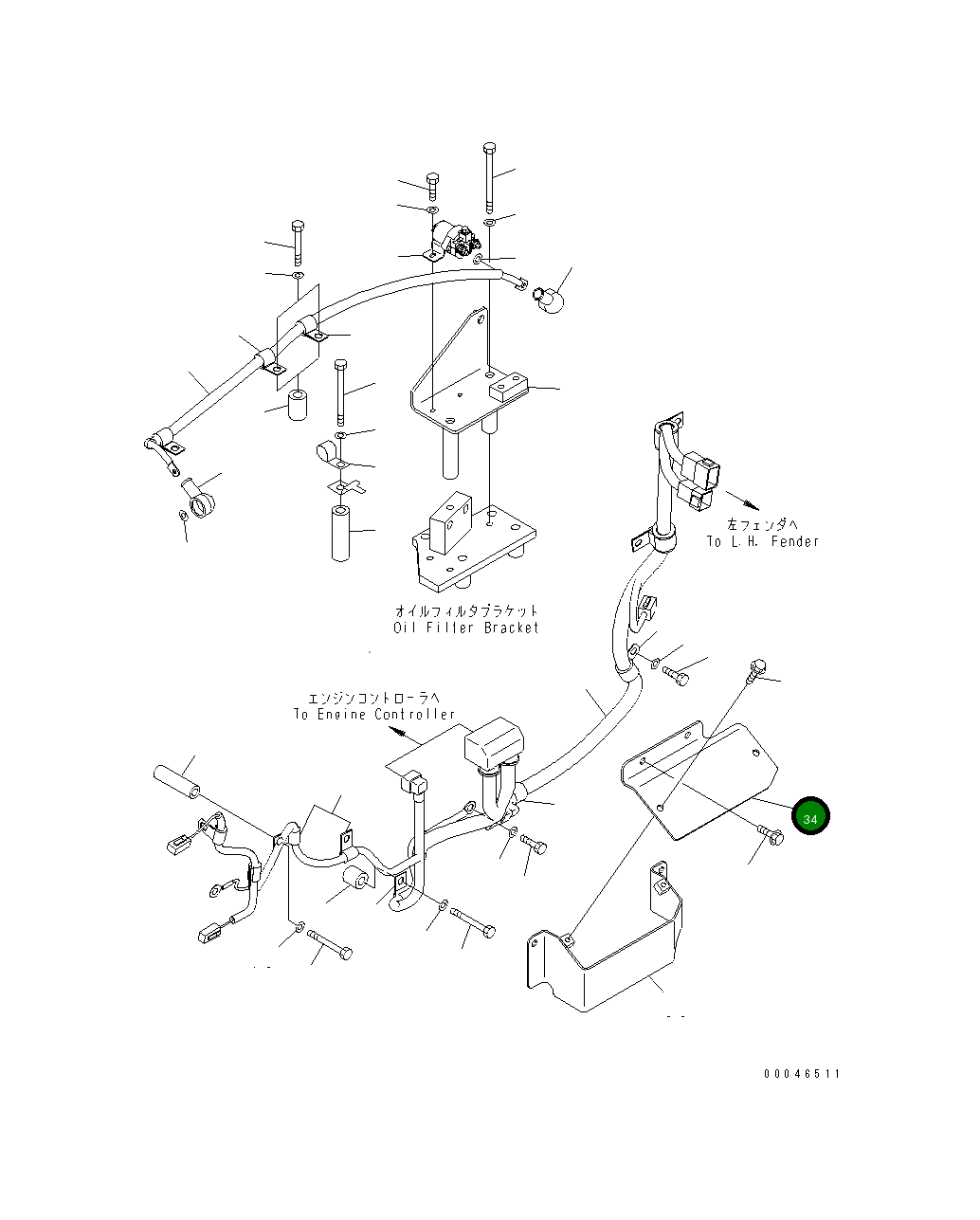 左フェンダへ
To L.H. Fender

オイルフィルタブラケット
Oil Filler Bracket

エンジンコントローラへ
To Engine Controller

34

00046511