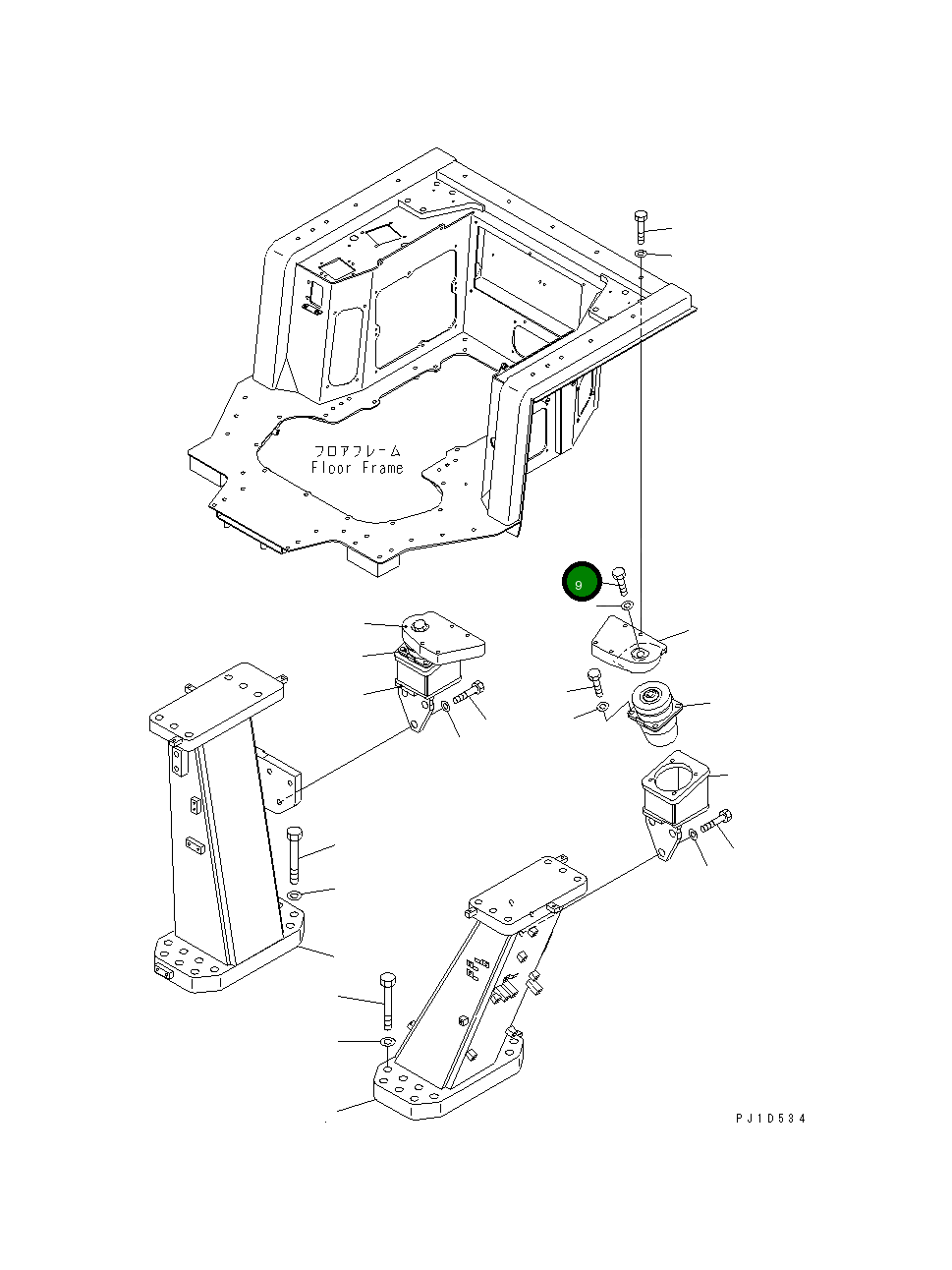 フロアフレーム
Floor Frame

9

PJ1D534