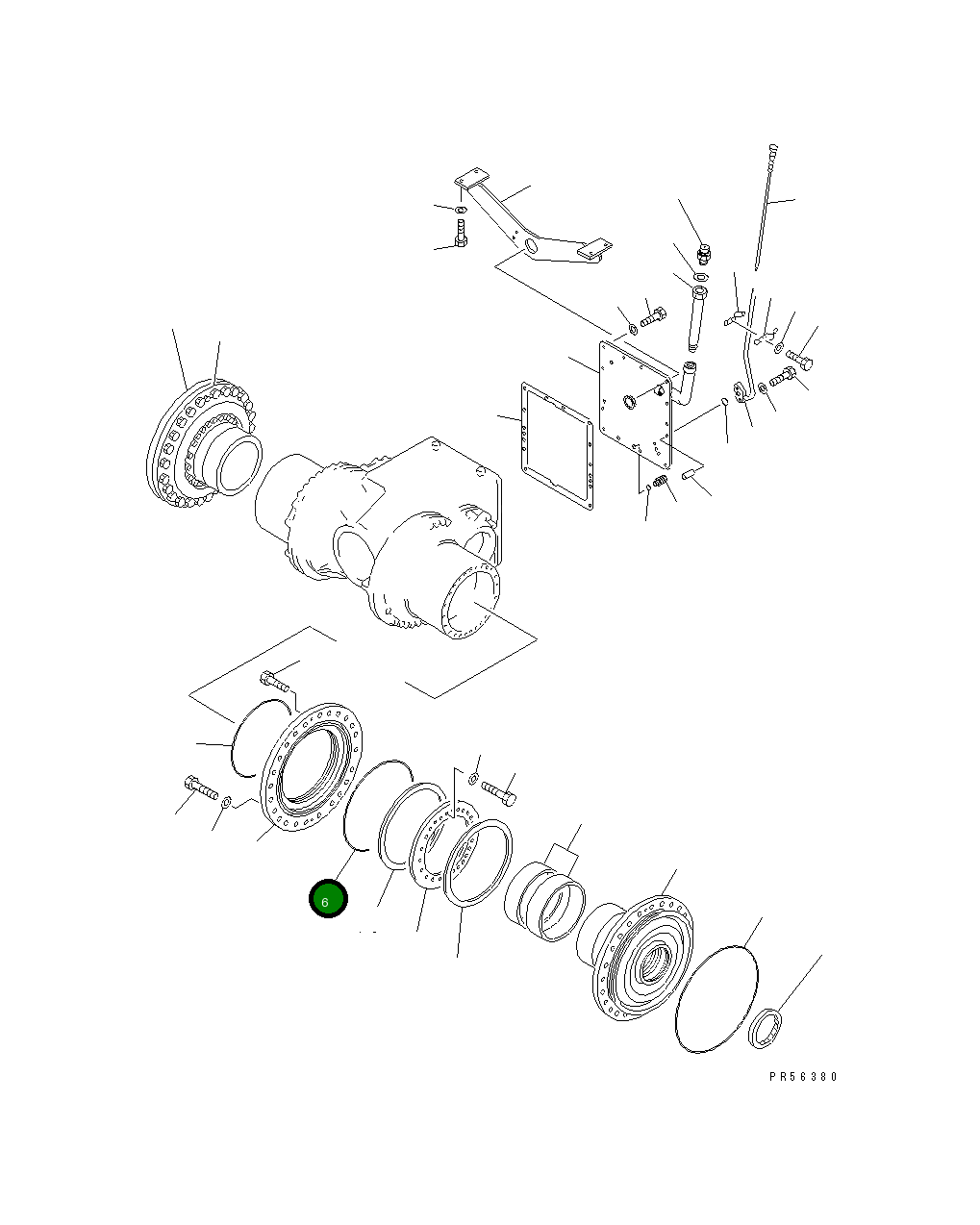 6

PR56380