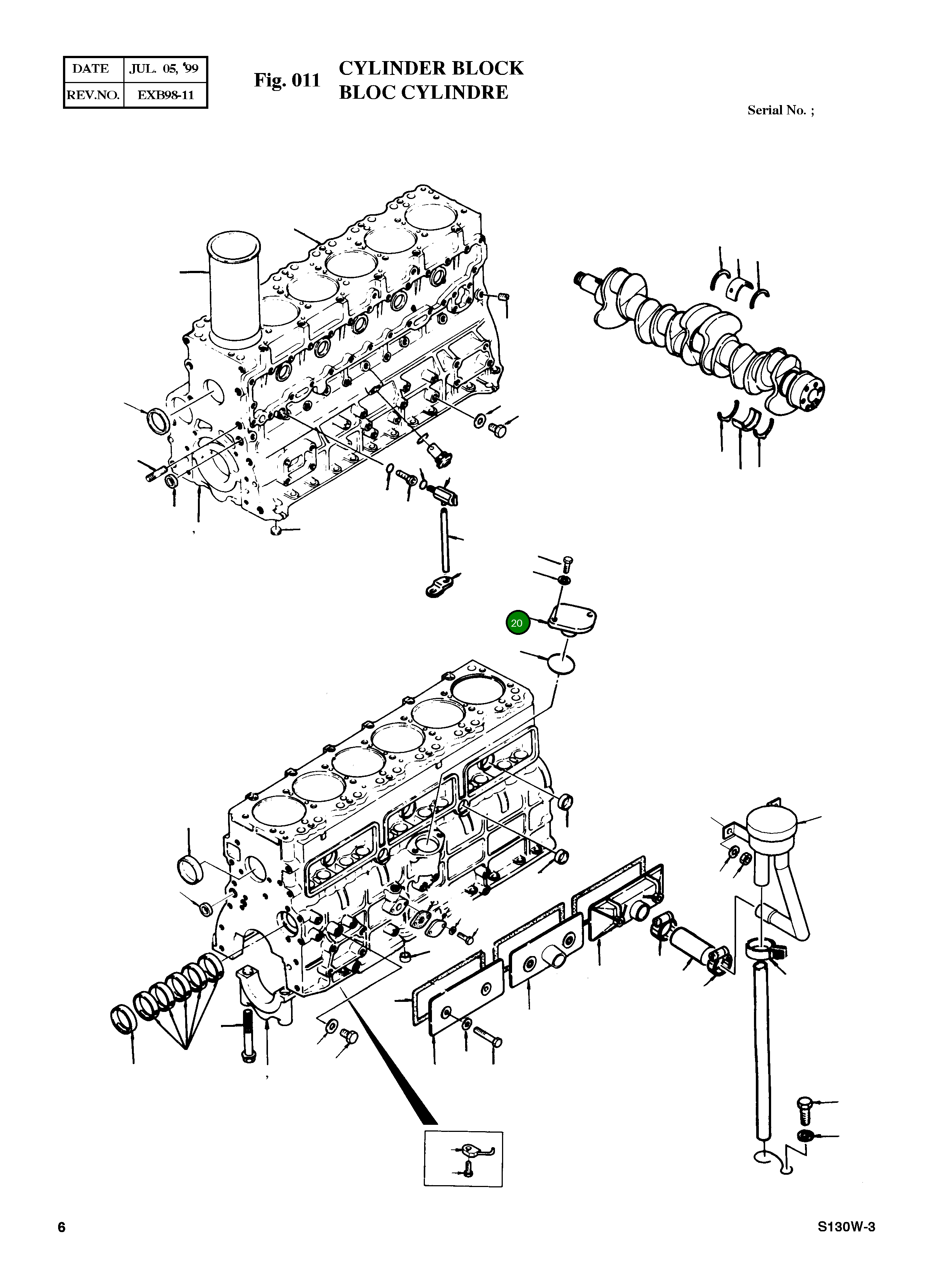 | DATE | JUL. 05, '99 |
|---|---|
| REV.NO. | EXB98-11 |

Fig. 011 CYLINDER BLOCK
BLOC CYLINDRE

Serial No. ;

20

6

S130W-3