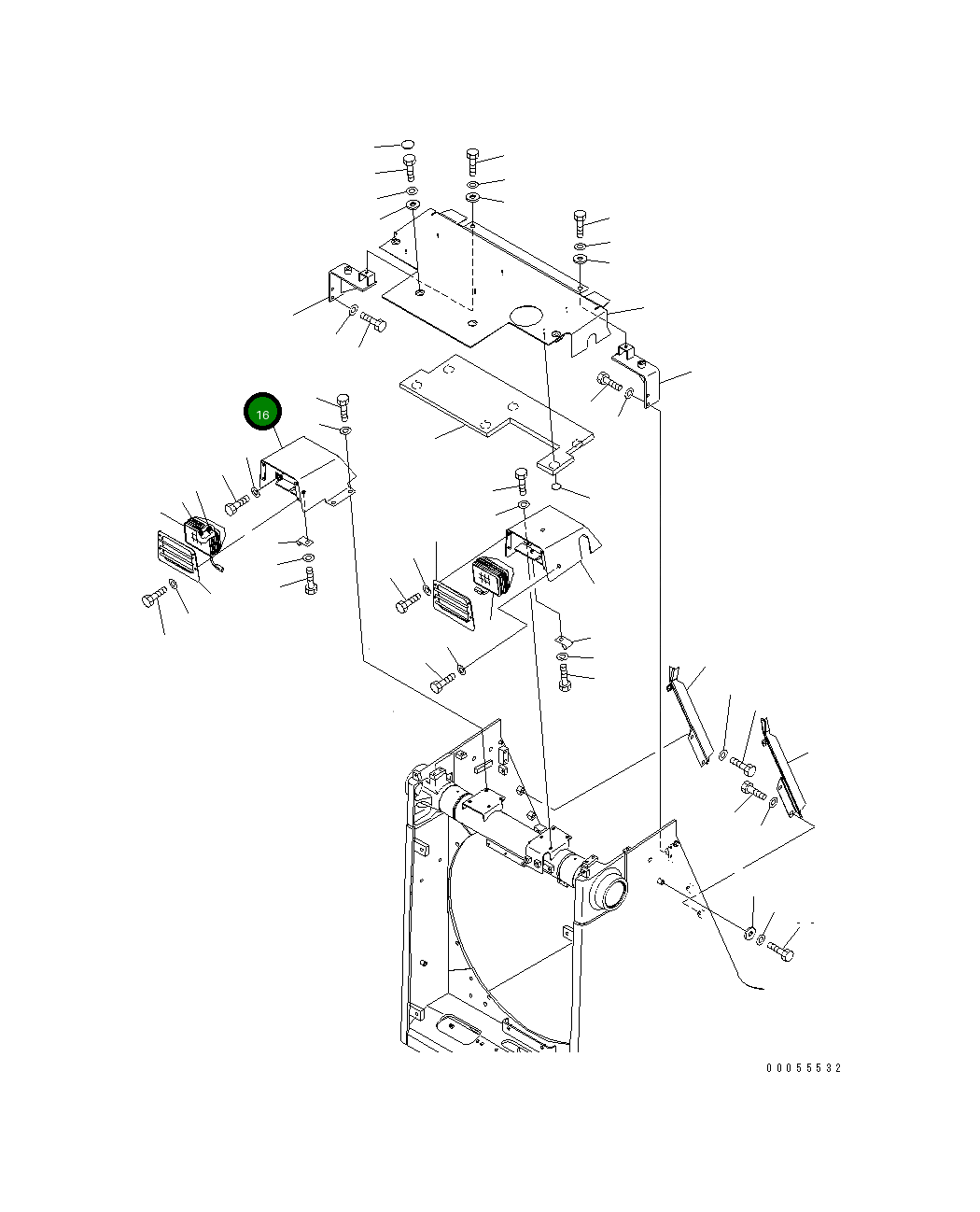 16

00055532