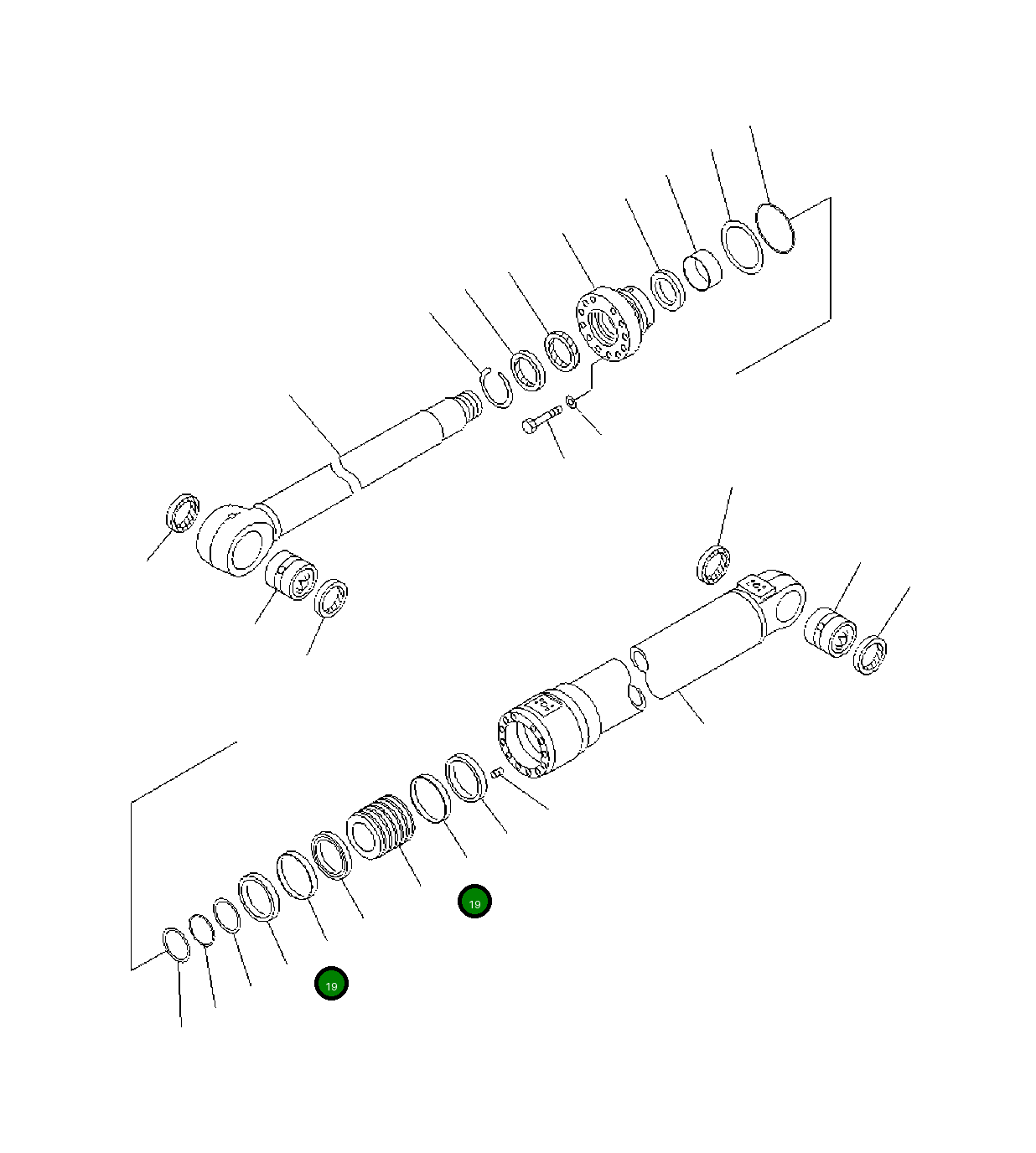 19

19