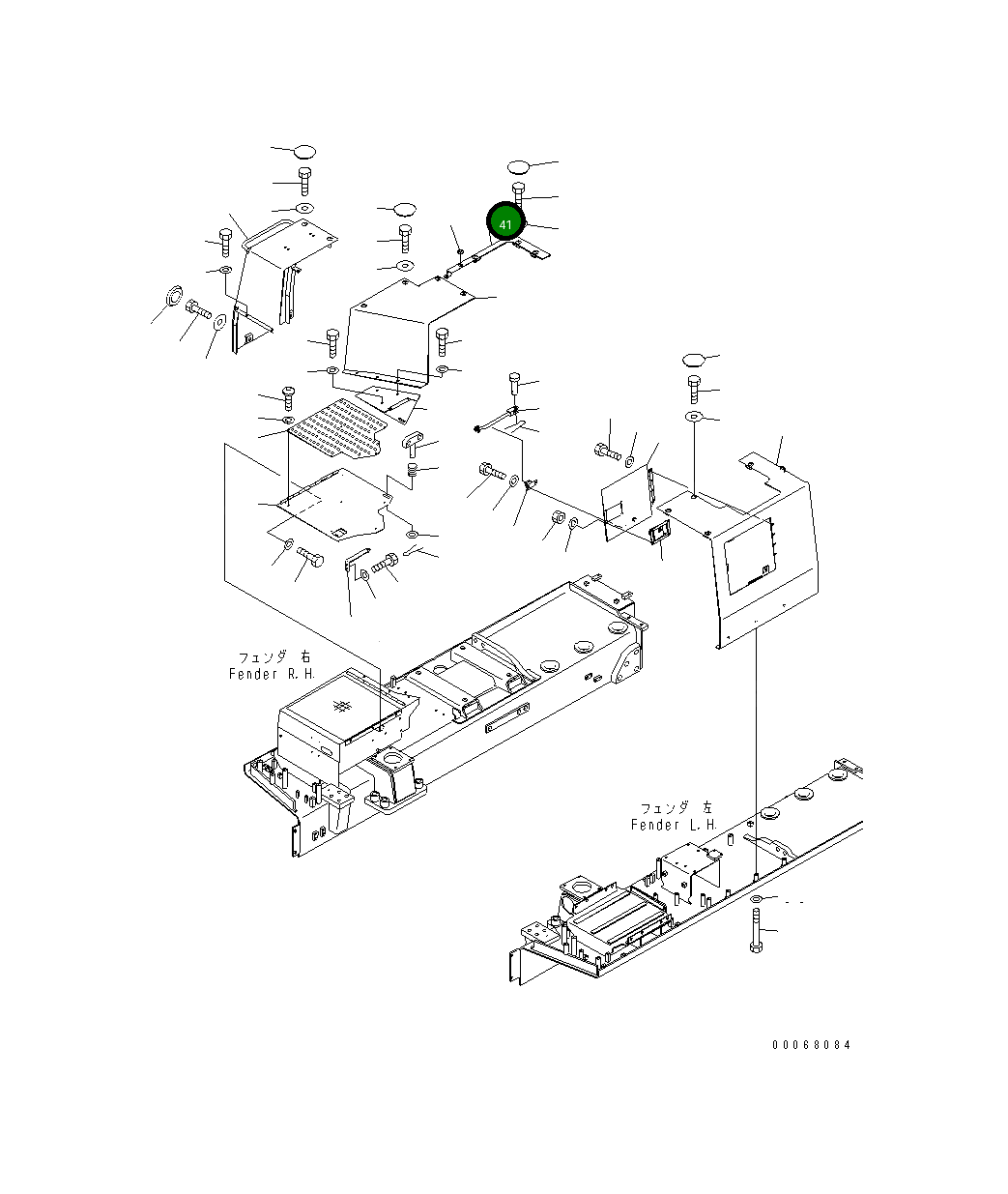 41

フェンダ 右
Fender R.H.

フェンダ 左
Fender L.H.

00068084