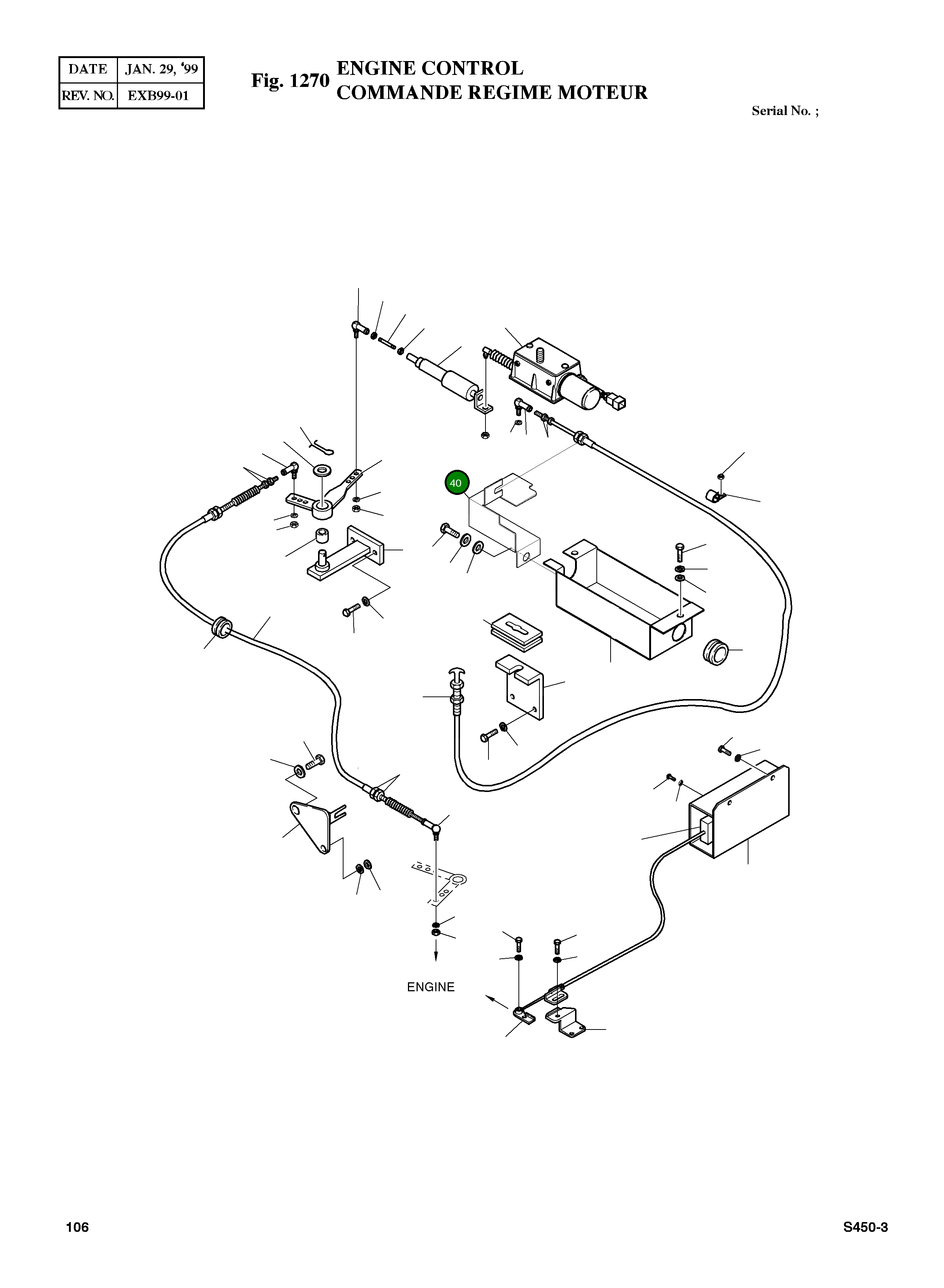 | DATE | JAN. 29, '99 |
|---|---|
| REV. NO. | EXB99-01 |

Fig. 1270 ENGINE CONTROL
COMMANDE REGIME MOTEUR

Serial No. ;

40

ENGINE

106

S450-3