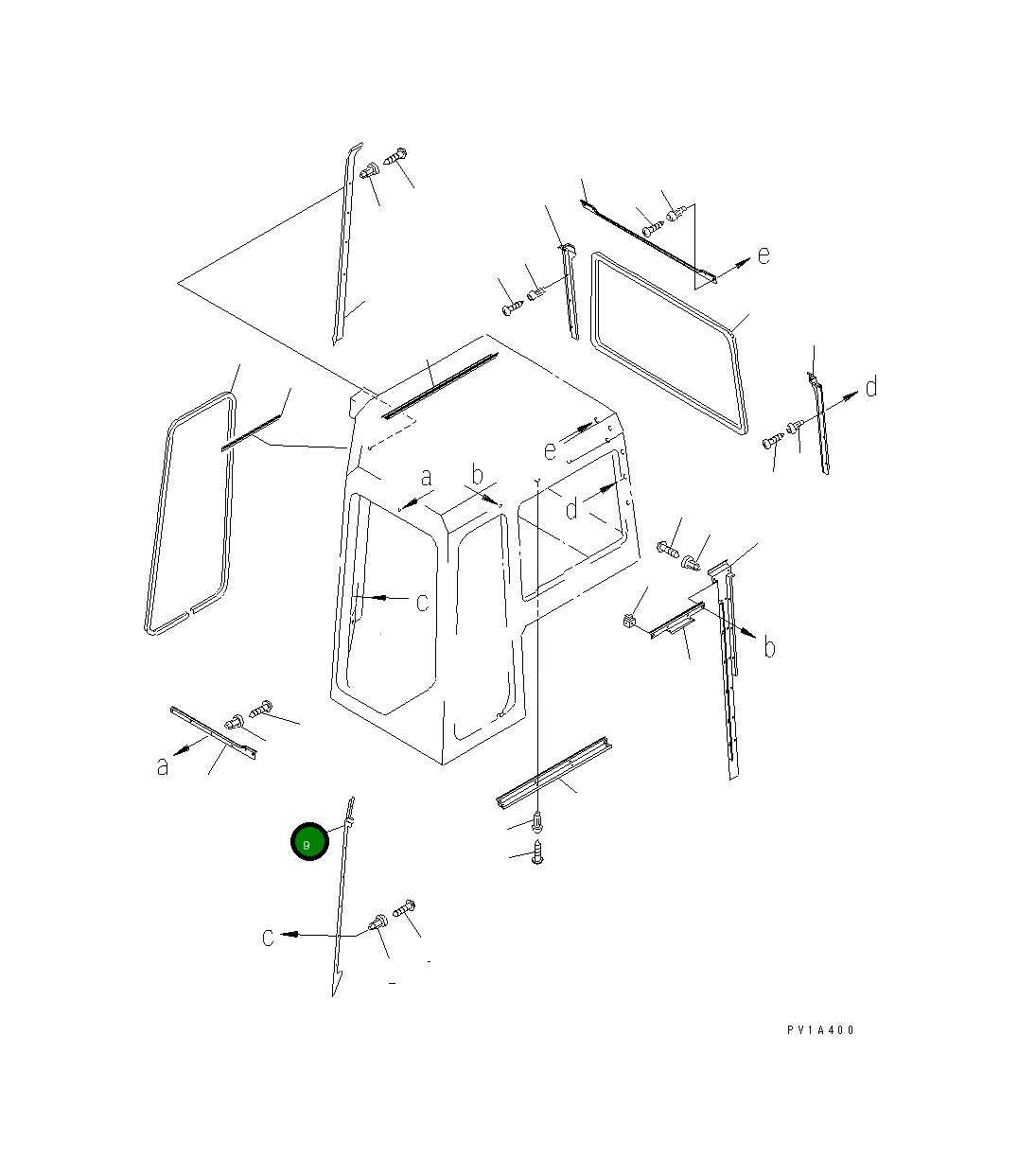 e
d
e
a
b
d
c
b
a
9
c
PV1A400