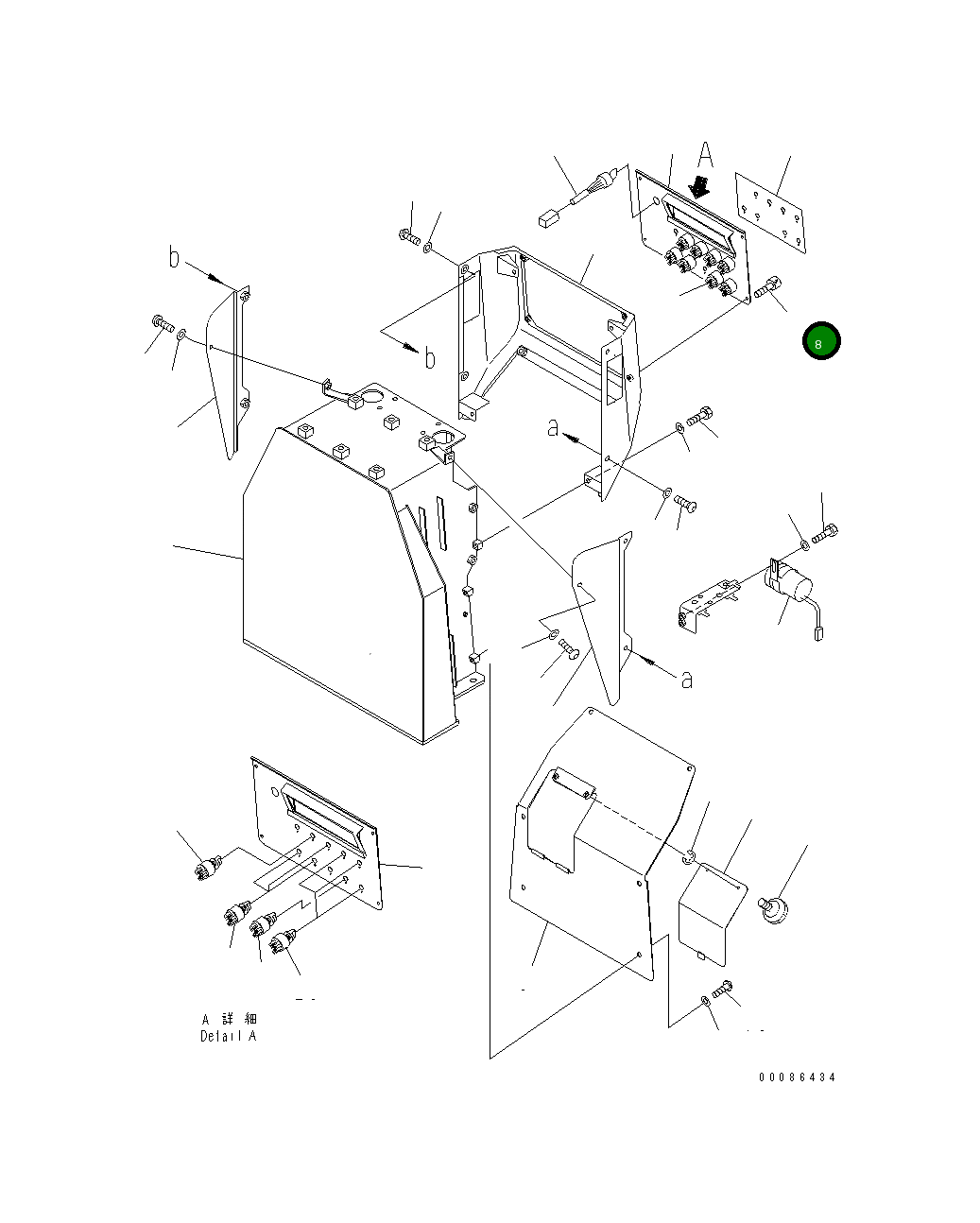 A

b

b

8

a

a

A 詳 細
Detail A

00086434