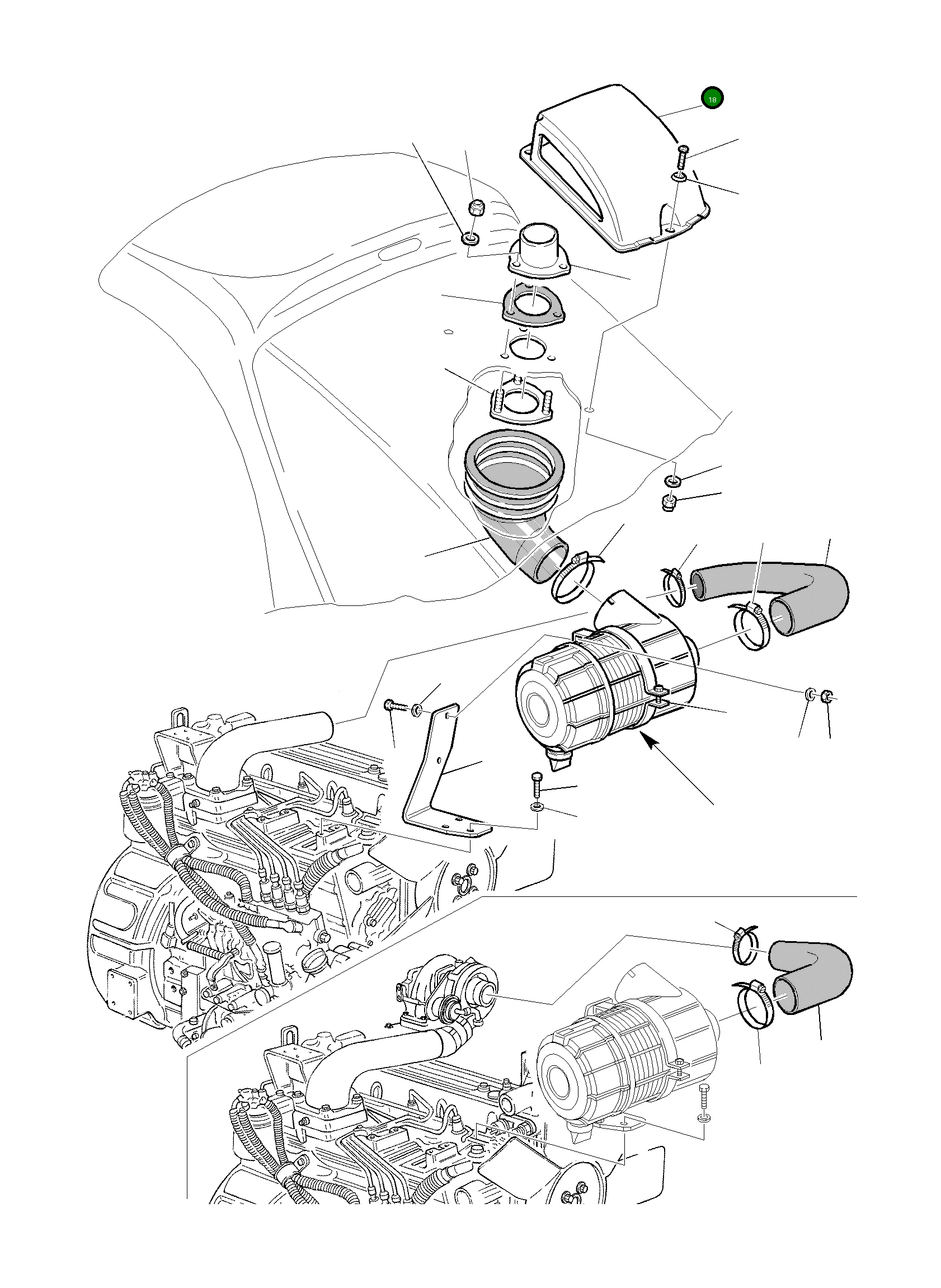 18