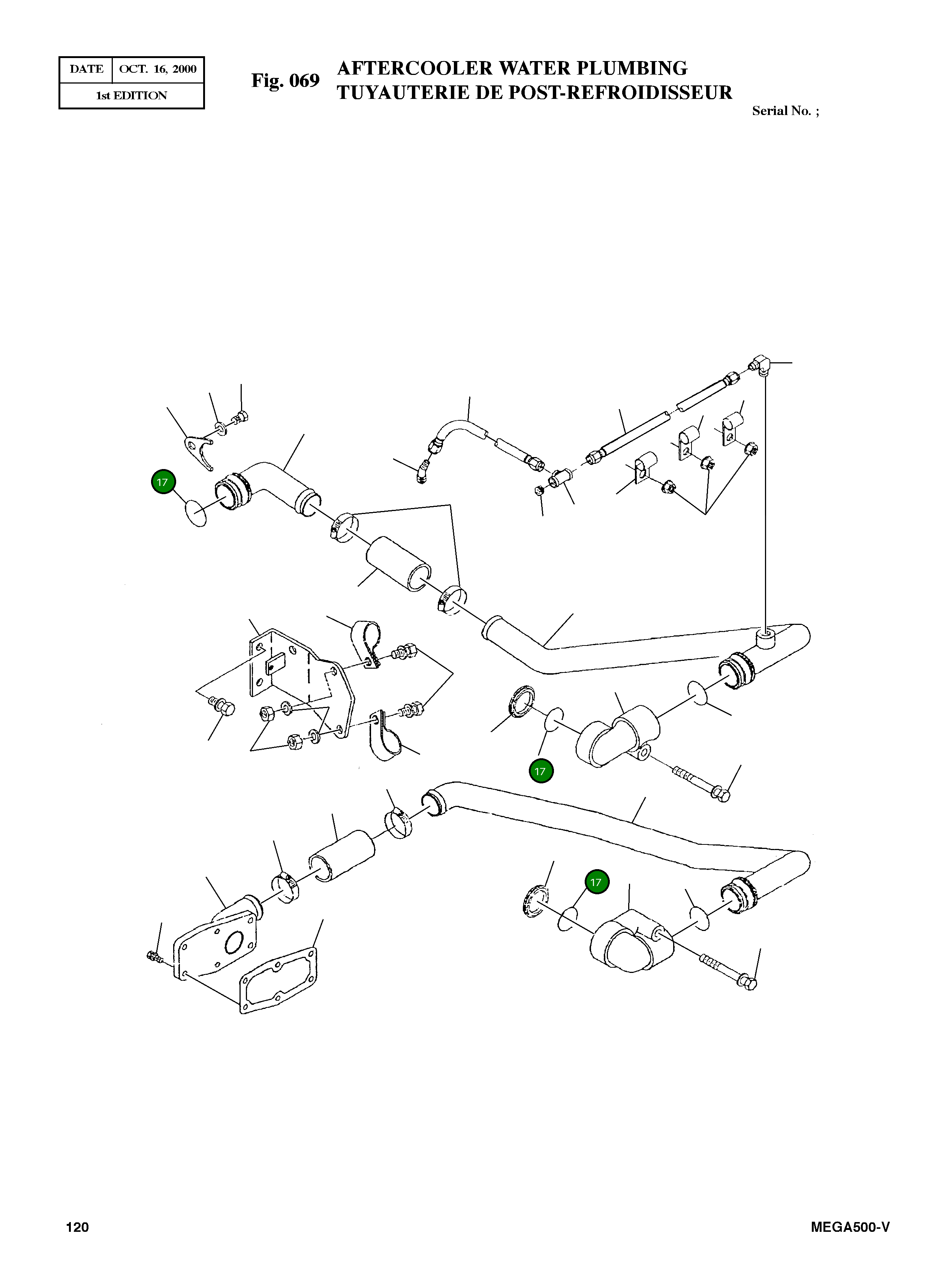 | DATE | OCT. 16, 2000 |
|---|---|
| 1st EDITION | |

Fig. 069 AFTERCOOLER WATER PLUMBING
TUYAUTERIE DE POST-REFROIDISSEUR

Serial No. ;

17

17

17

120

MEGA500-V