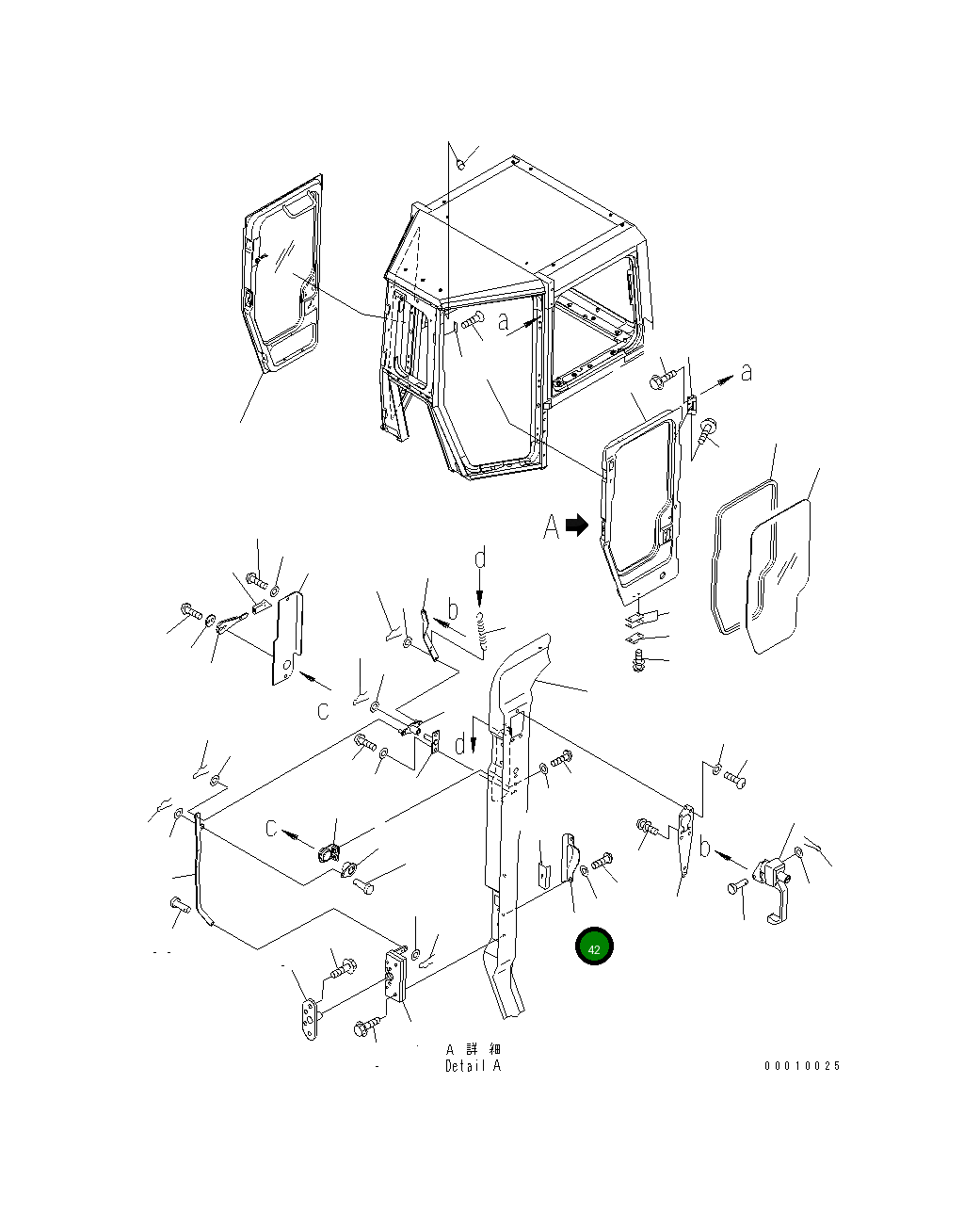 a
a
A
d
b
c
d
C
b
42
A 詳 細
Detail A
00010025