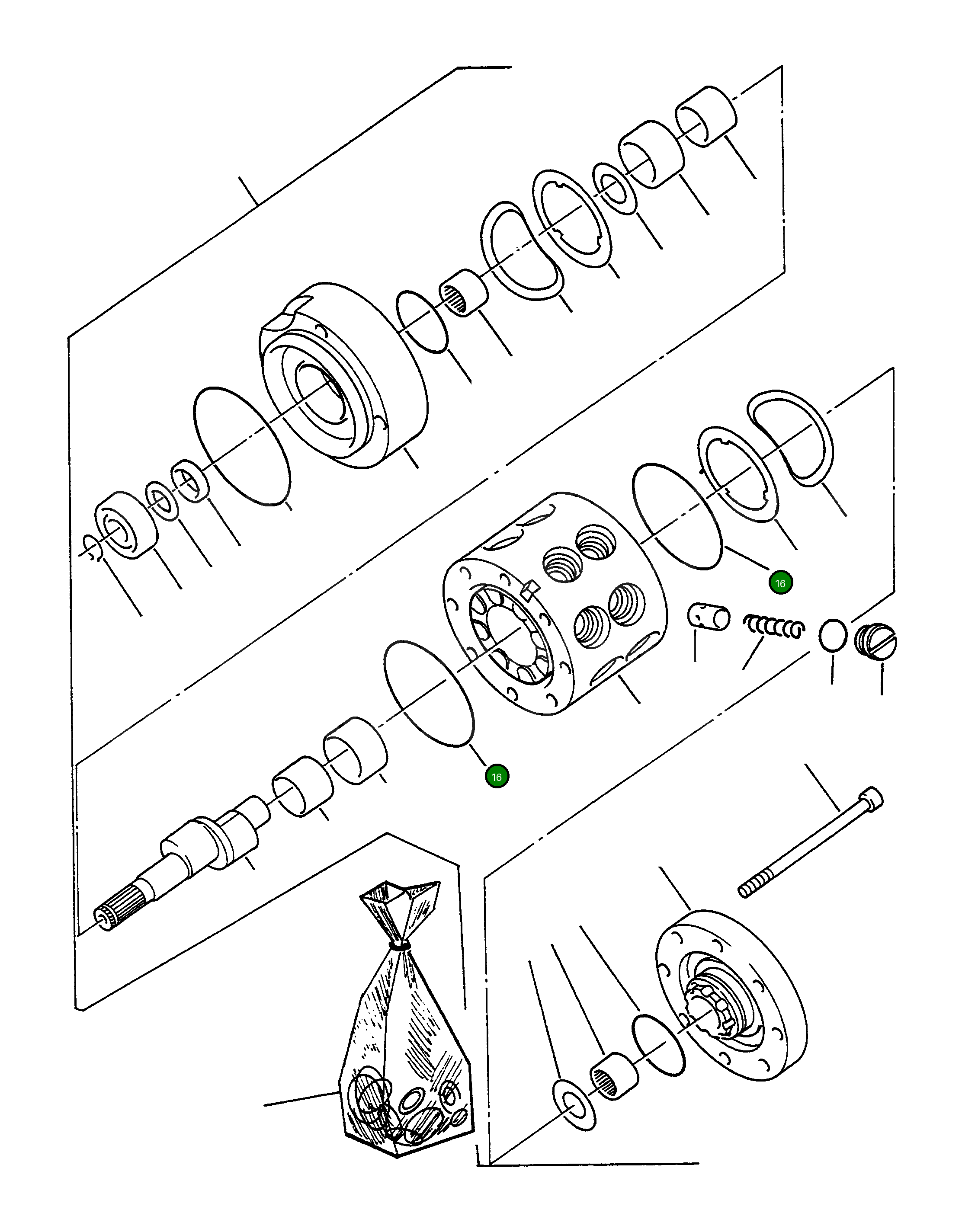 16

16