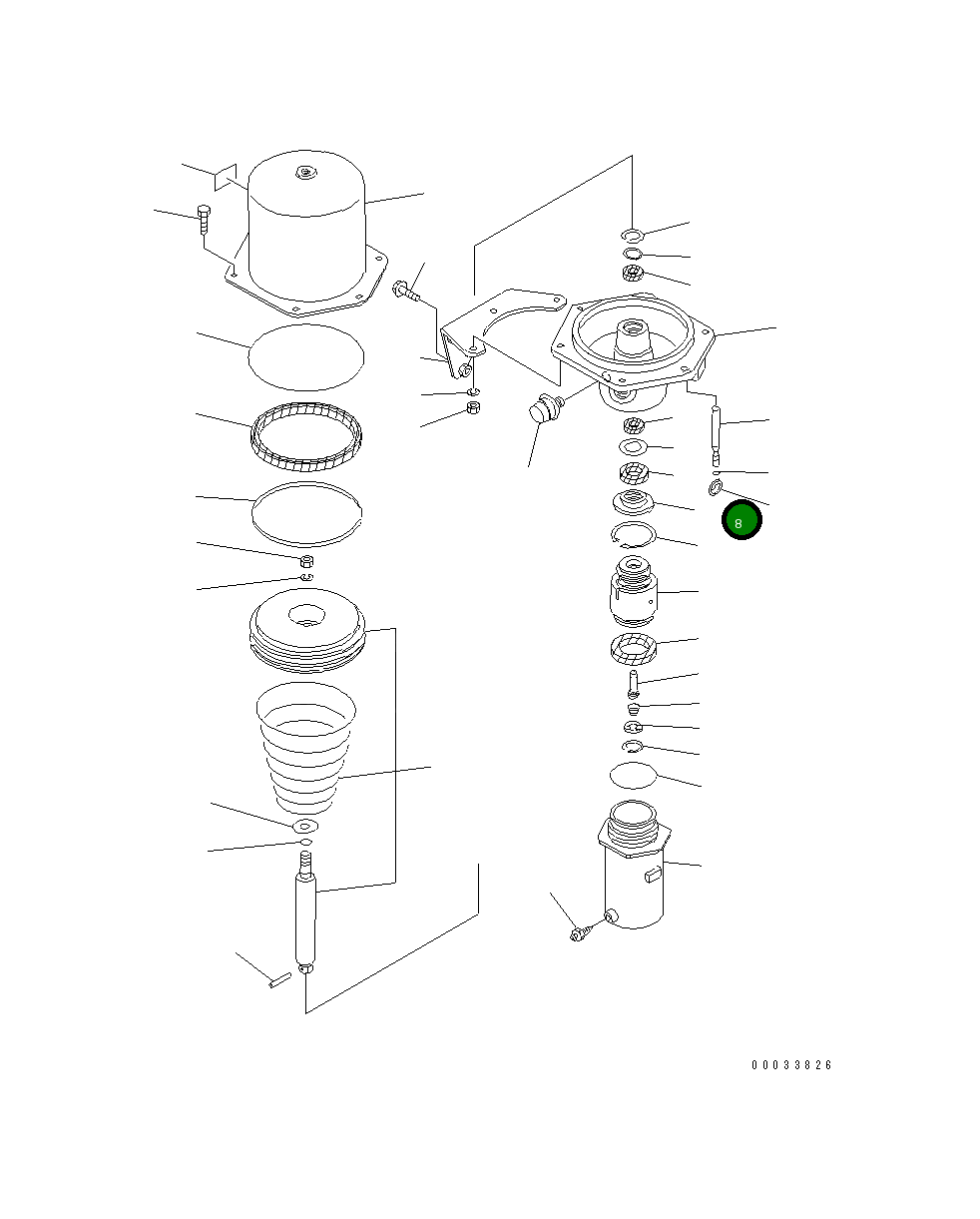 8

00033826