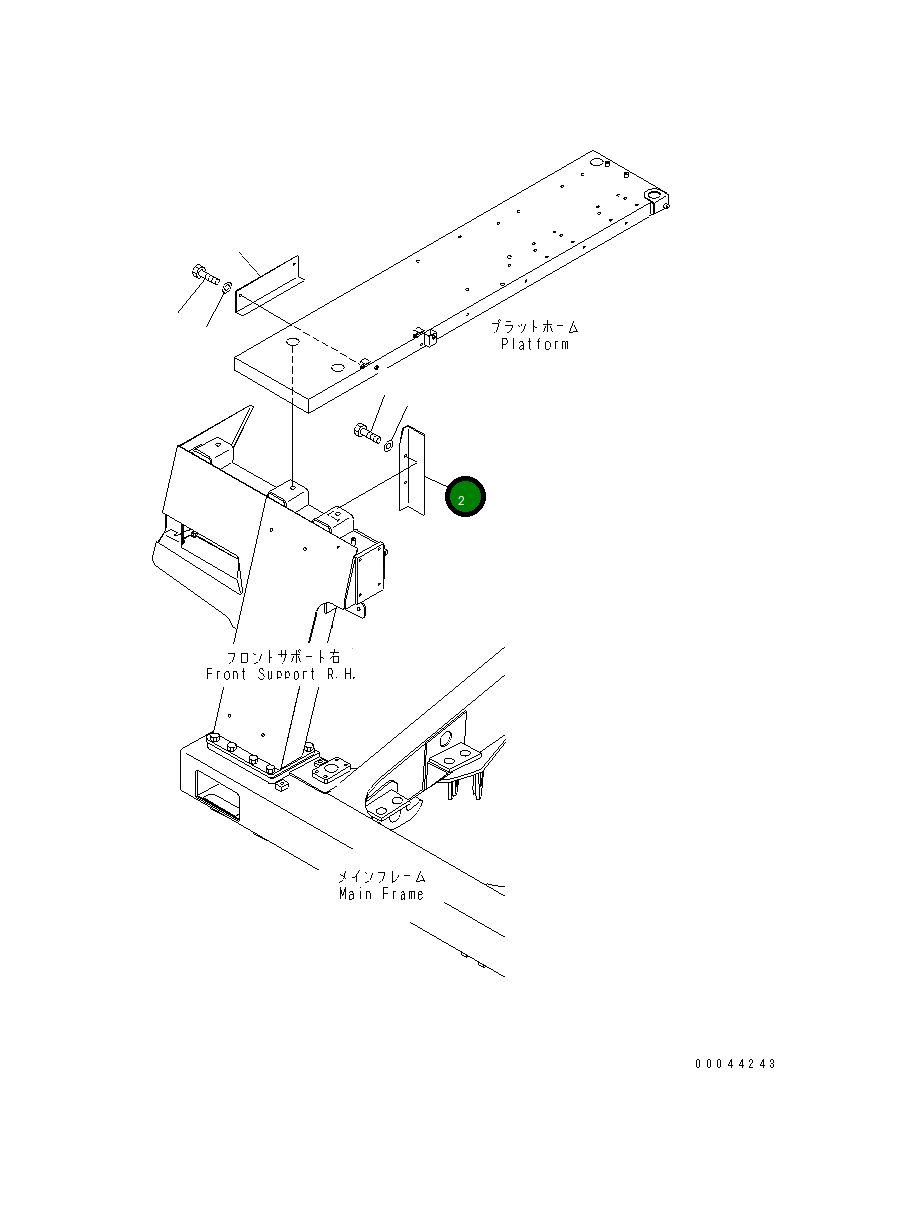 プラットホーム
Platform

2

フロントサポート右
Front Support R.H.

メインフレーム
Main Frame

00044243