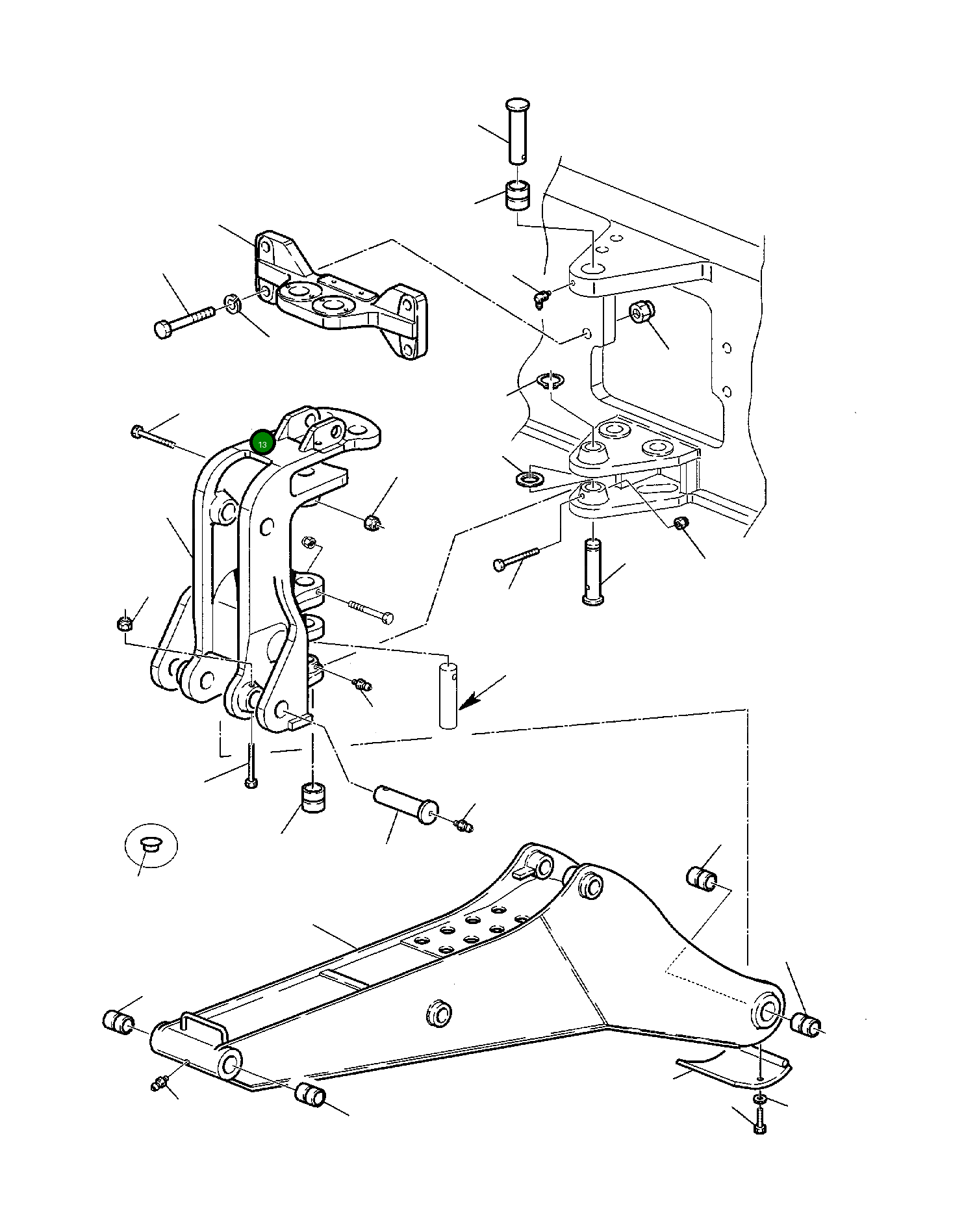 13