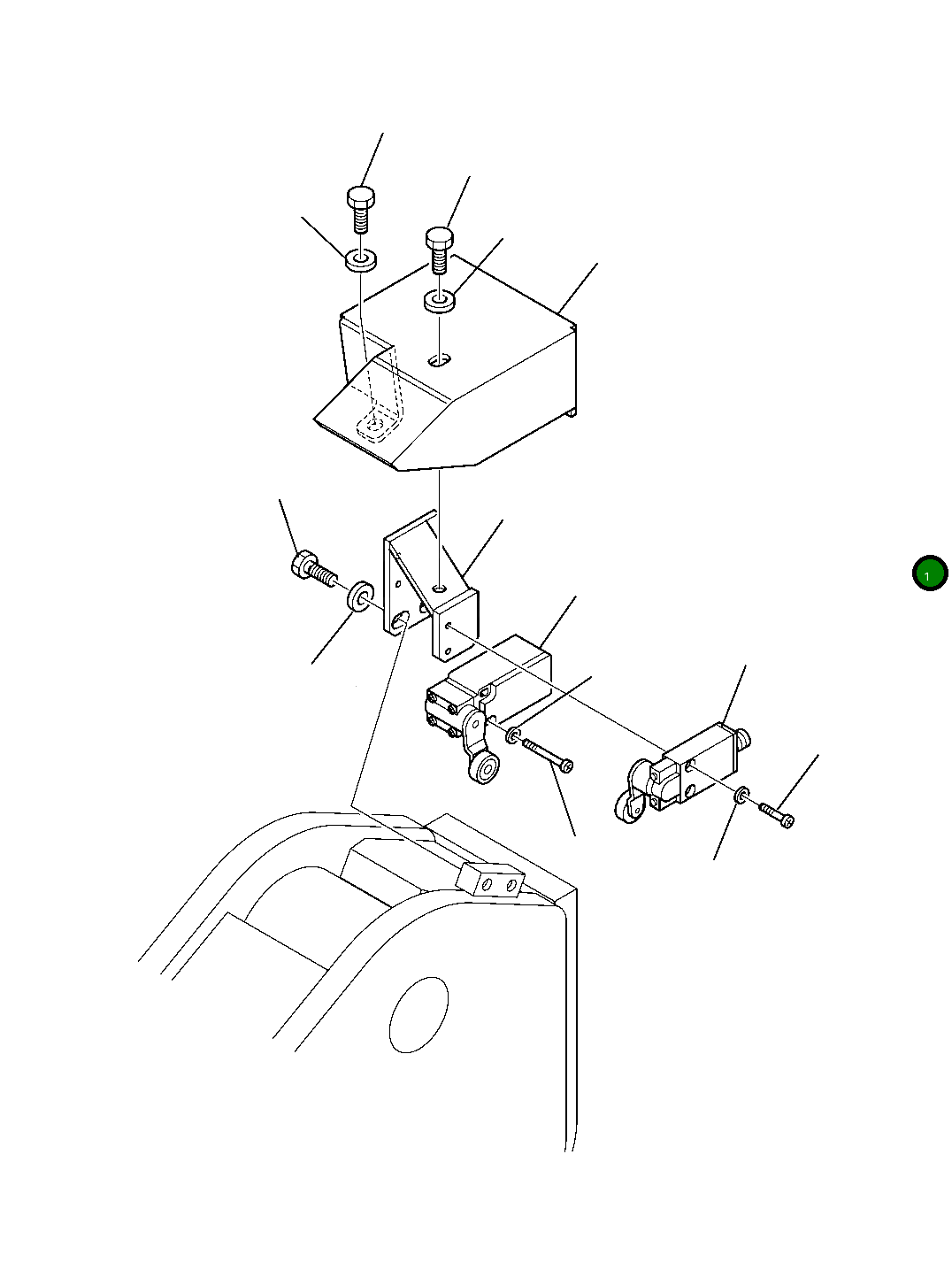 1