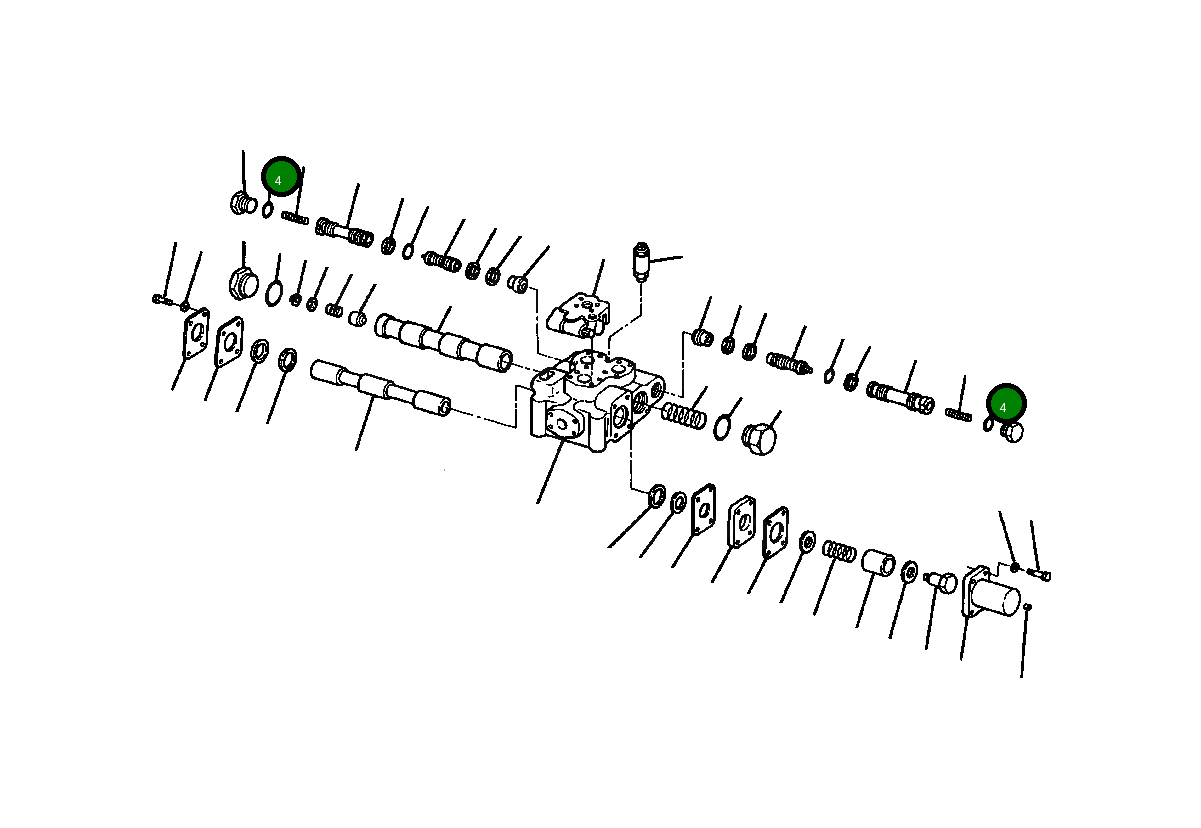 4
4