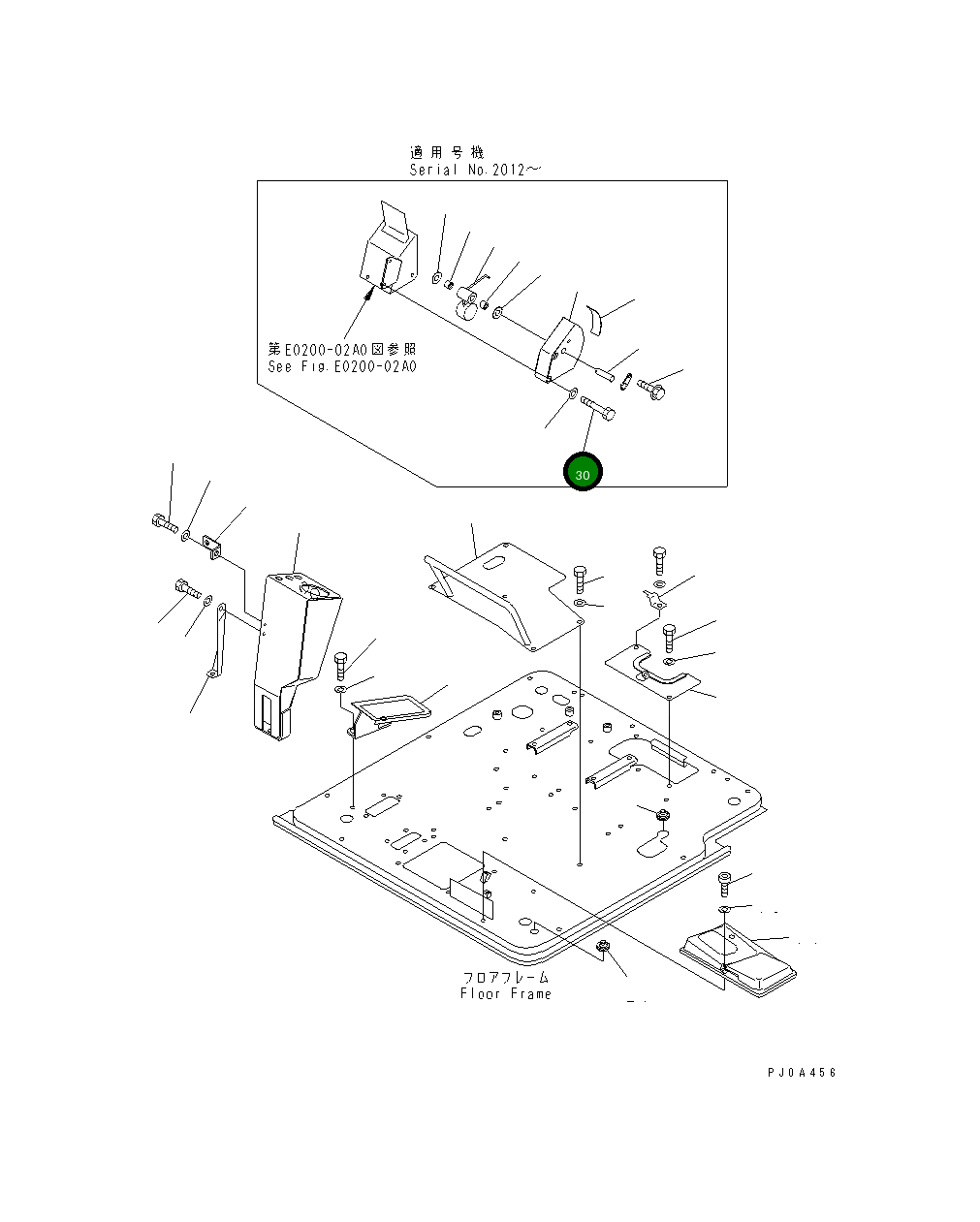 適用号機
Serial No.2012～

第E0200-02A0図参照
See Fig.E0200-02A0

30

フロアフレーム
Floor Frame

PJ0A456