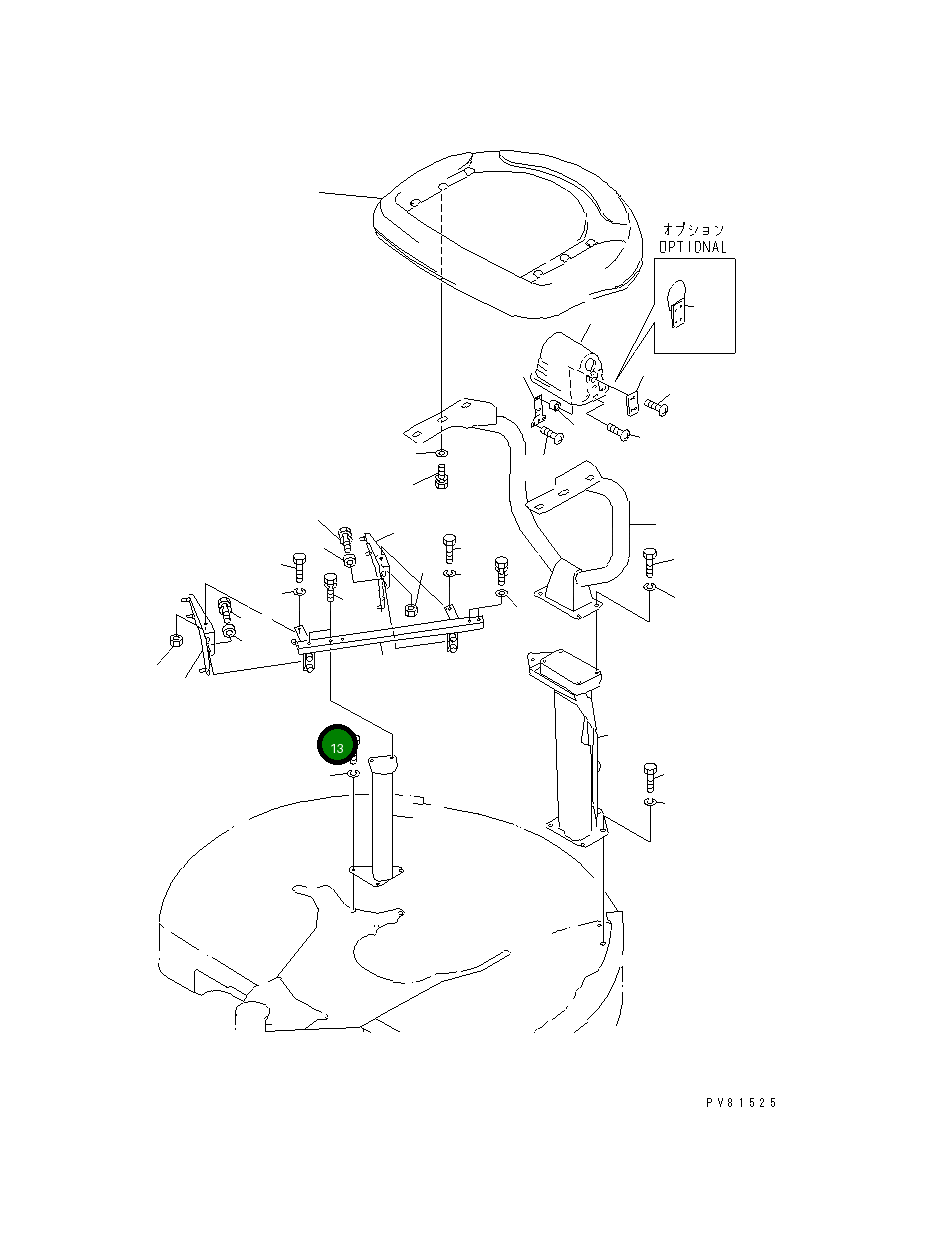 オプション
OPTIONAL

13

PV81525