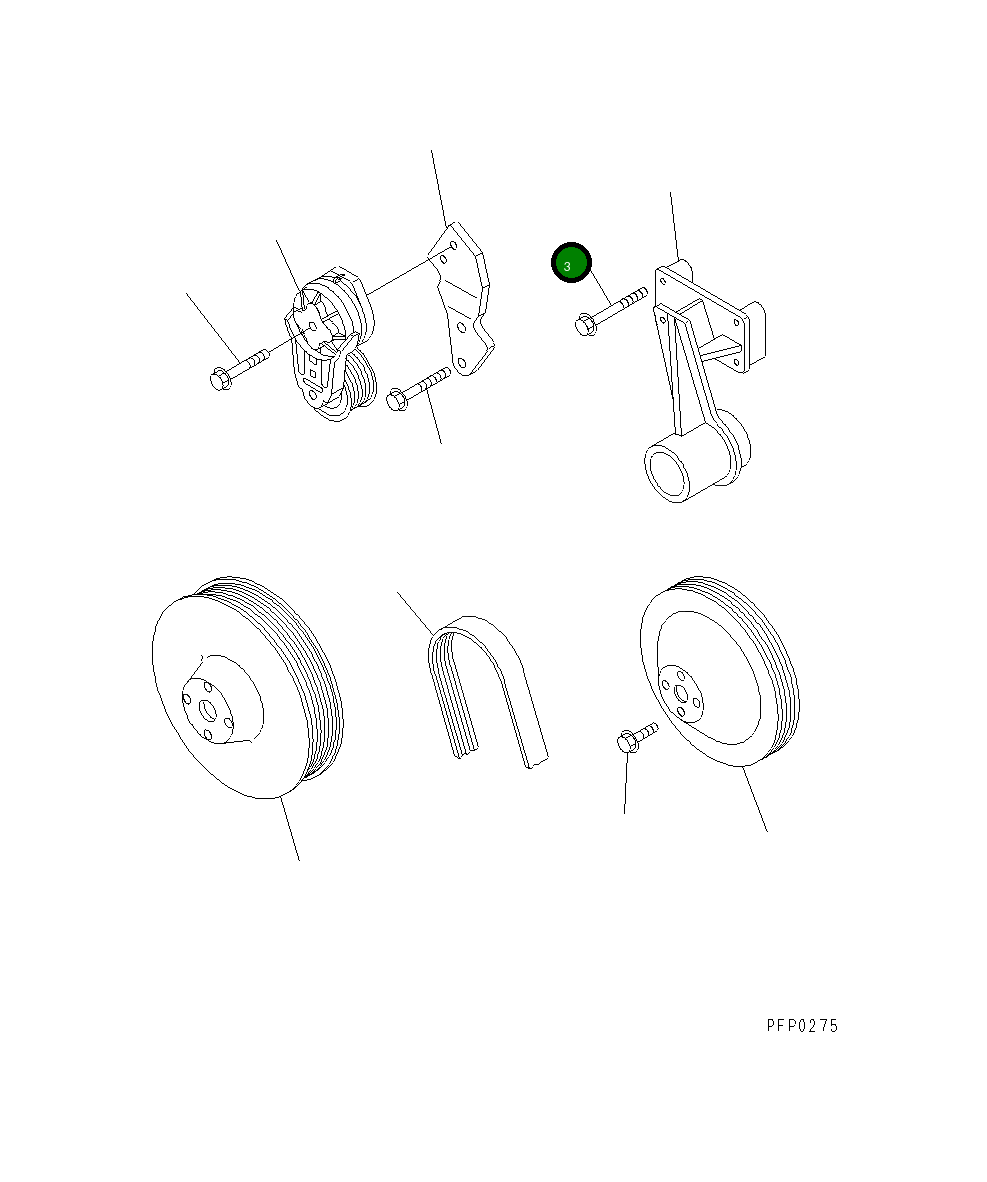 3

PFP0275