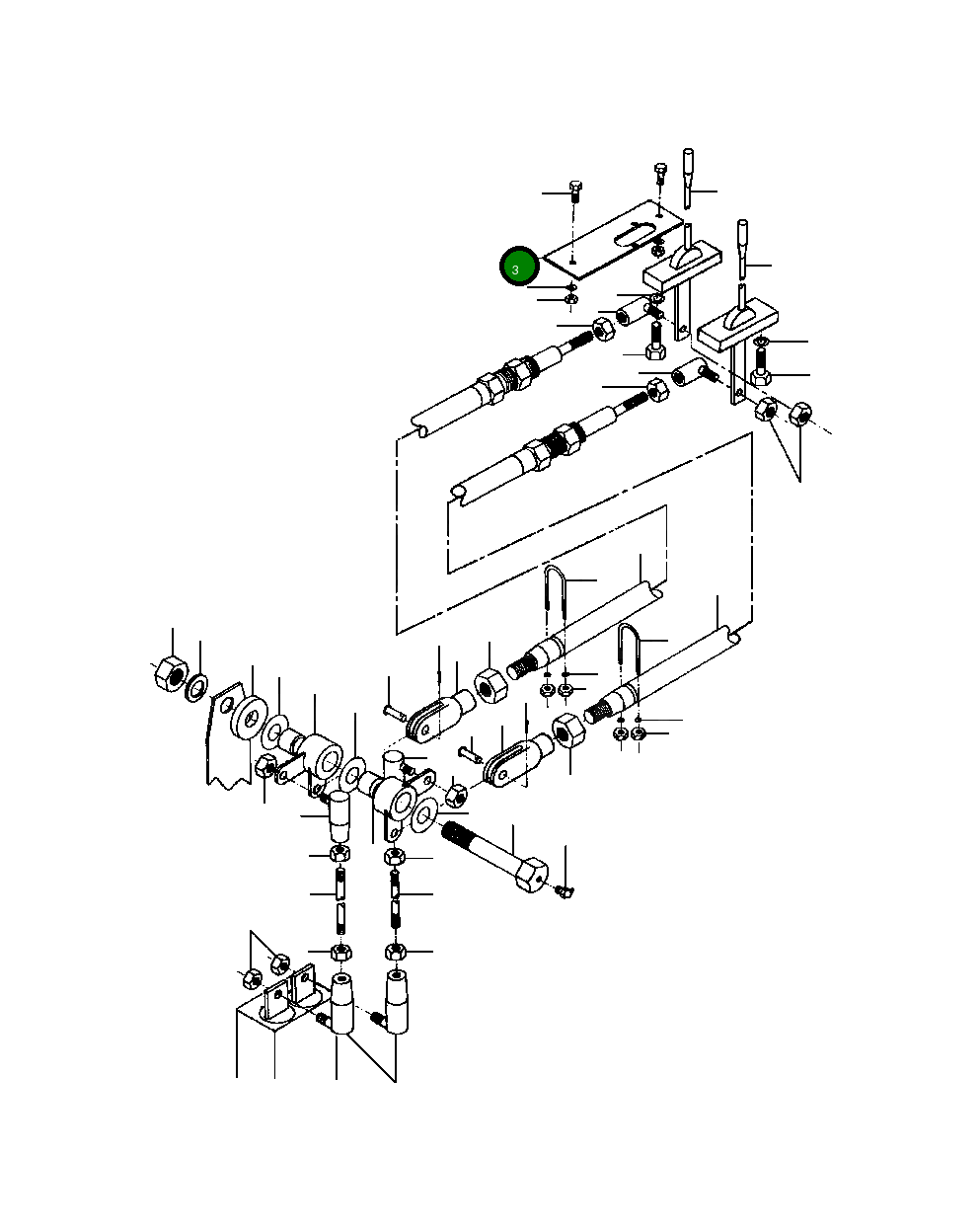 3