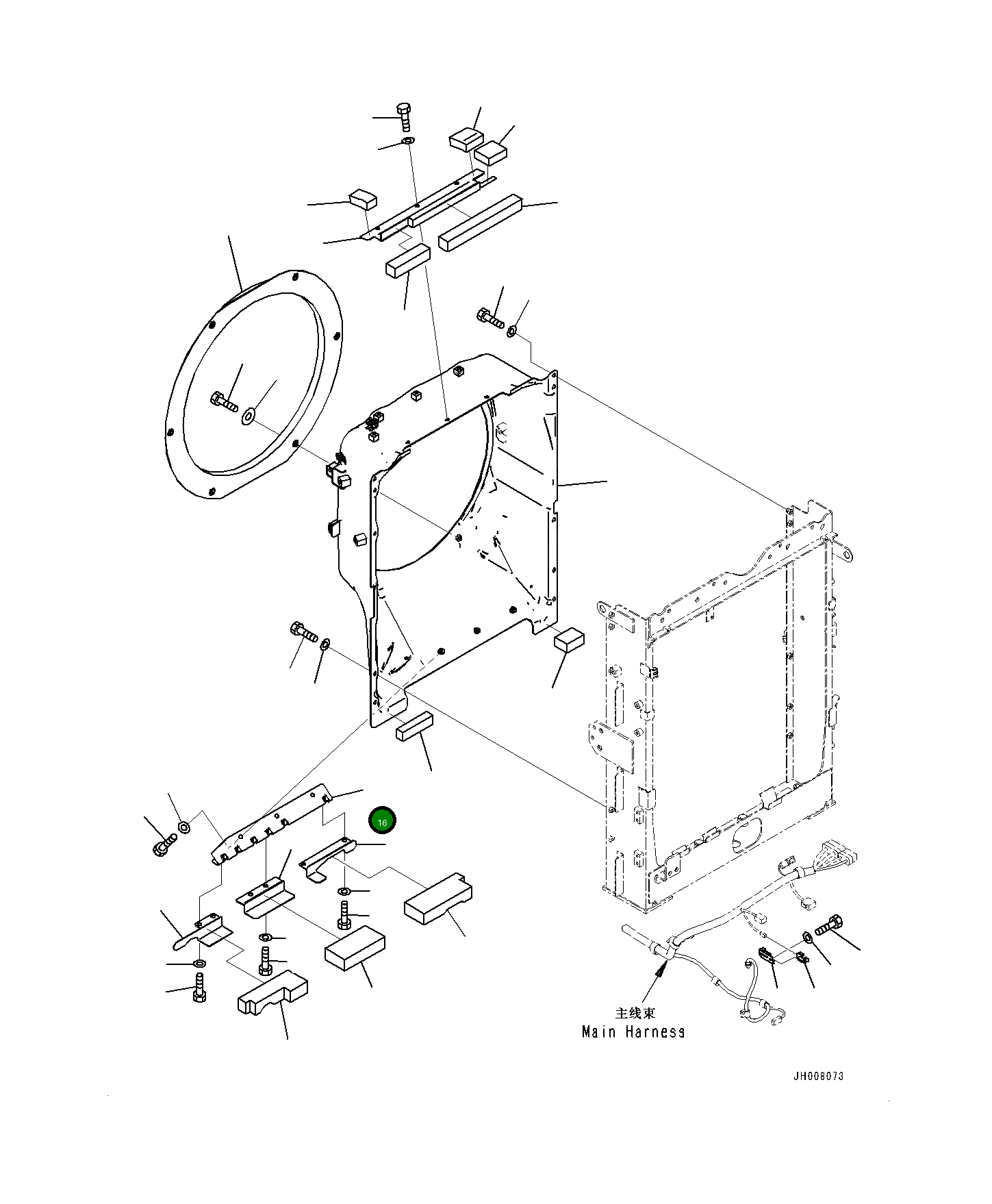 16

主线束
Main Harness

JH008073