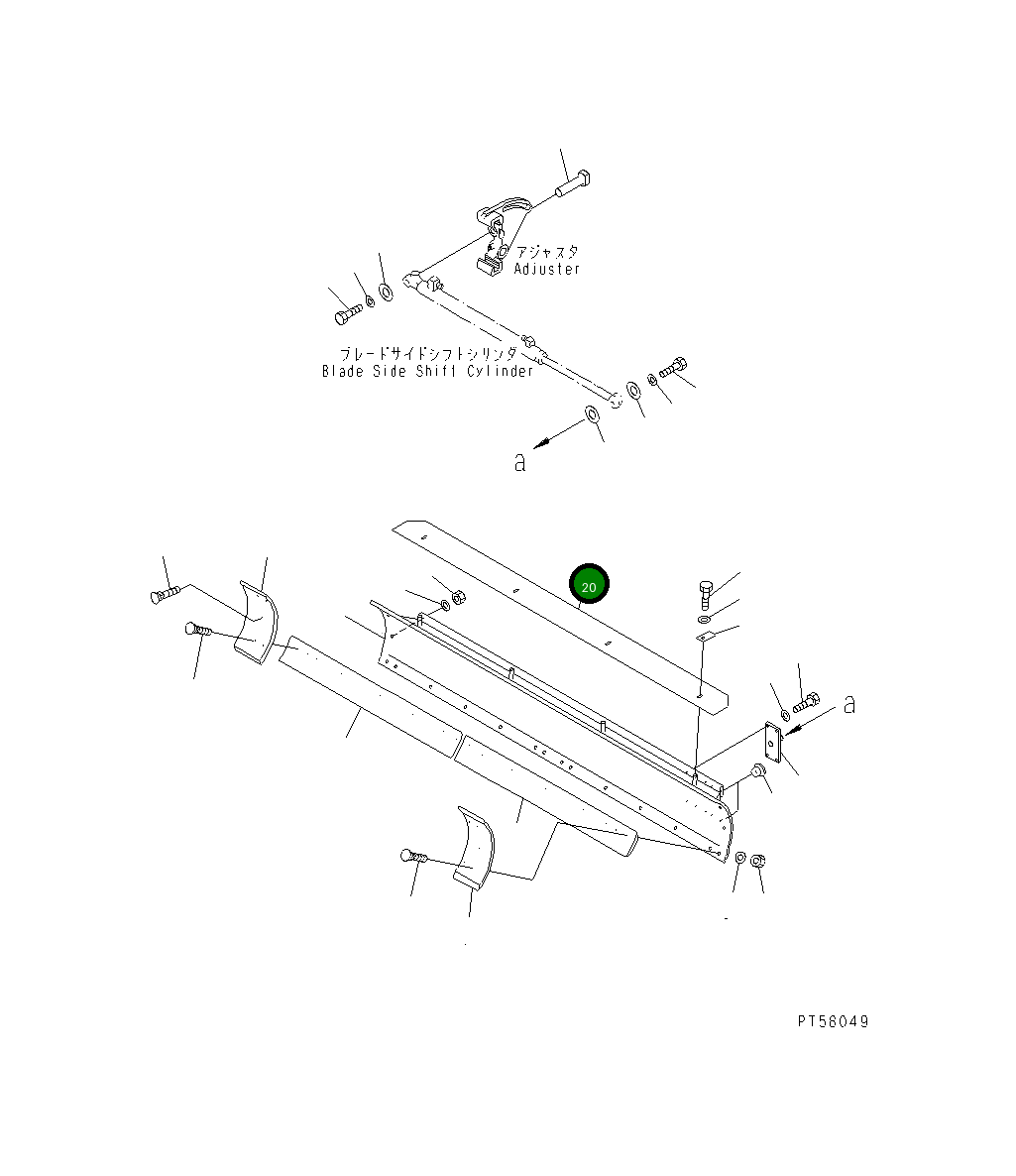 アジャスタ
Adjuster

ブレードサイドシフトシリンダ
Blade Side Shift Cylinder

a

20

a

PT56049