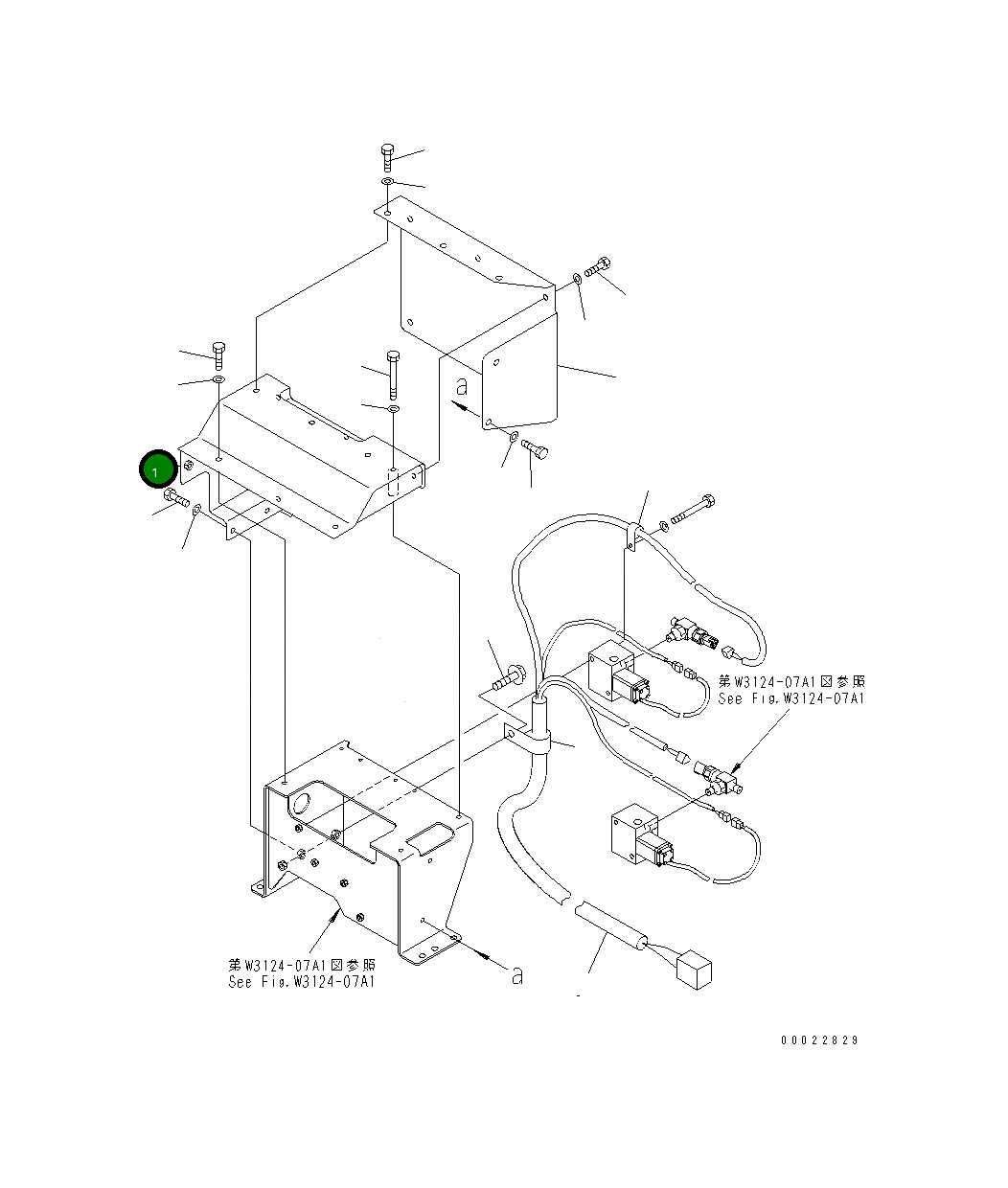 a

1

第W3124-07A1図参照
See Fig.W3124-07A1

第W3124-07A1図参照
See Fig.W3124-07A1

a

00022829