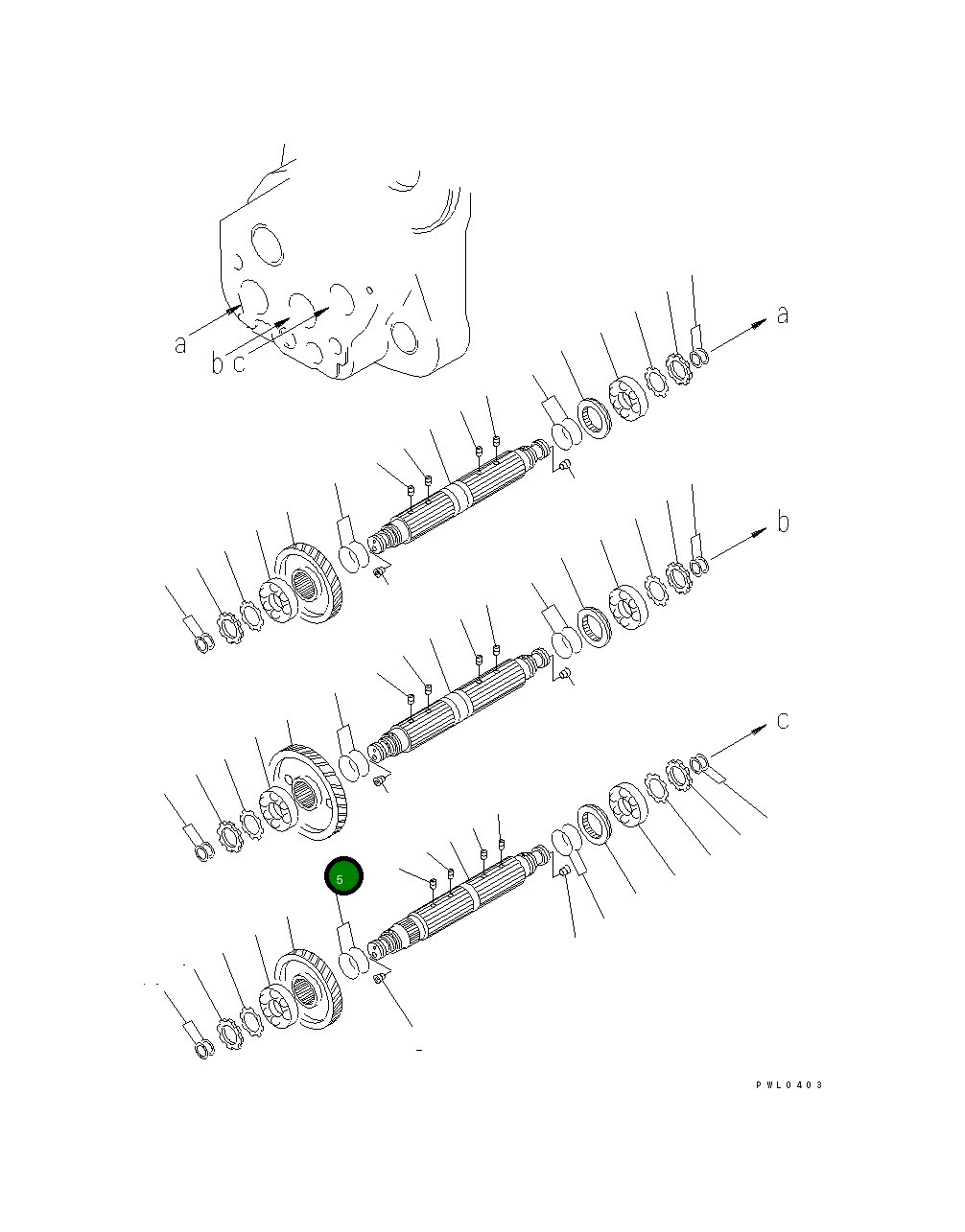 a
b c
a
b
c
5
PWL0403