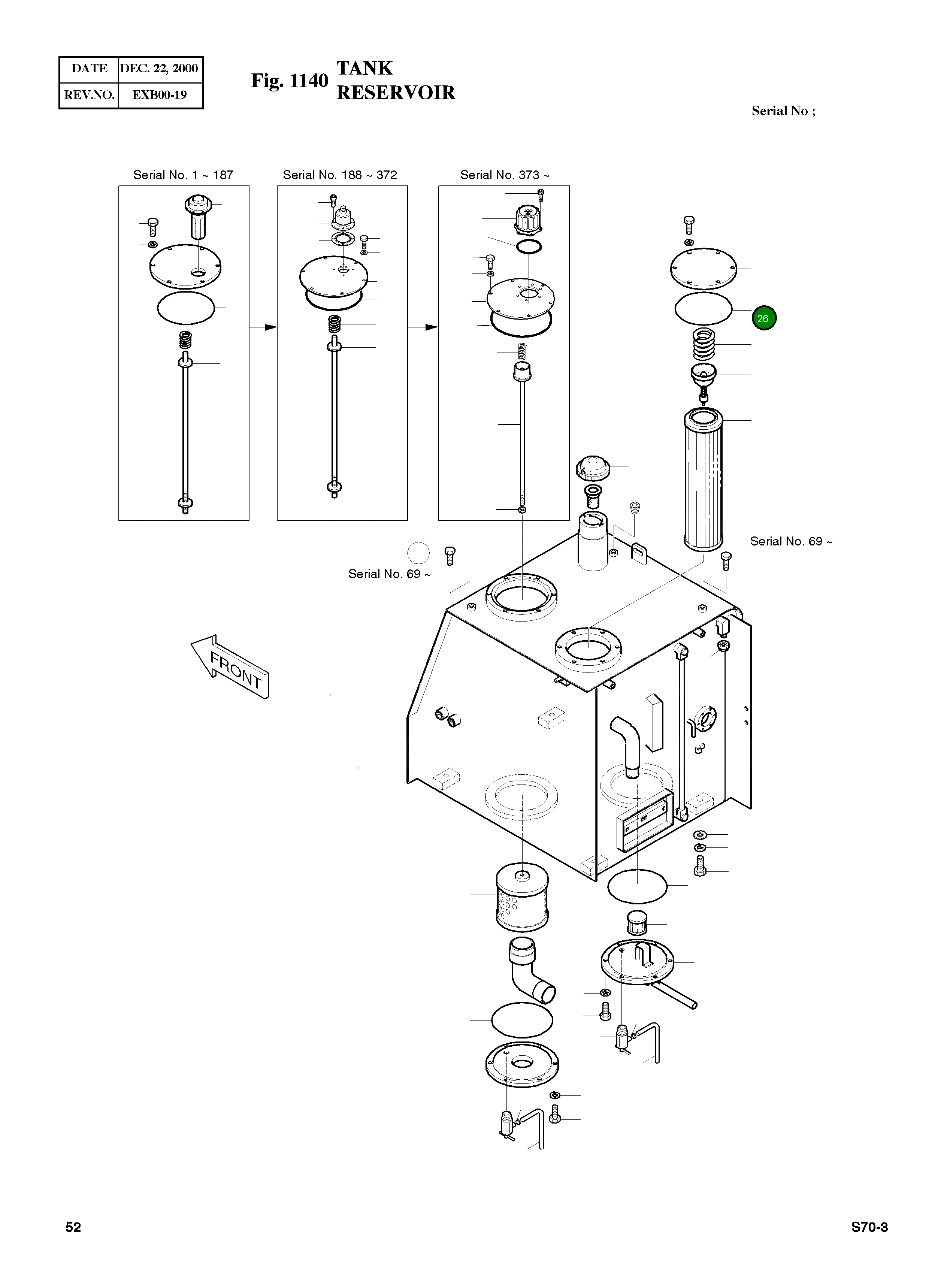 | DATE | DEC. 22, 2000 |
|---|---|
| REV.NO. | EXB00-19 |

Fig. 1140 TANK RESERVOIR

Serial No ;

Serial No. 1 ~ 187

Serial No. 188 ~ 372

Serial No. 373 ~

26

Serial No. 69 ~

Serial No. 69 ~

FRONT

52

S70-3