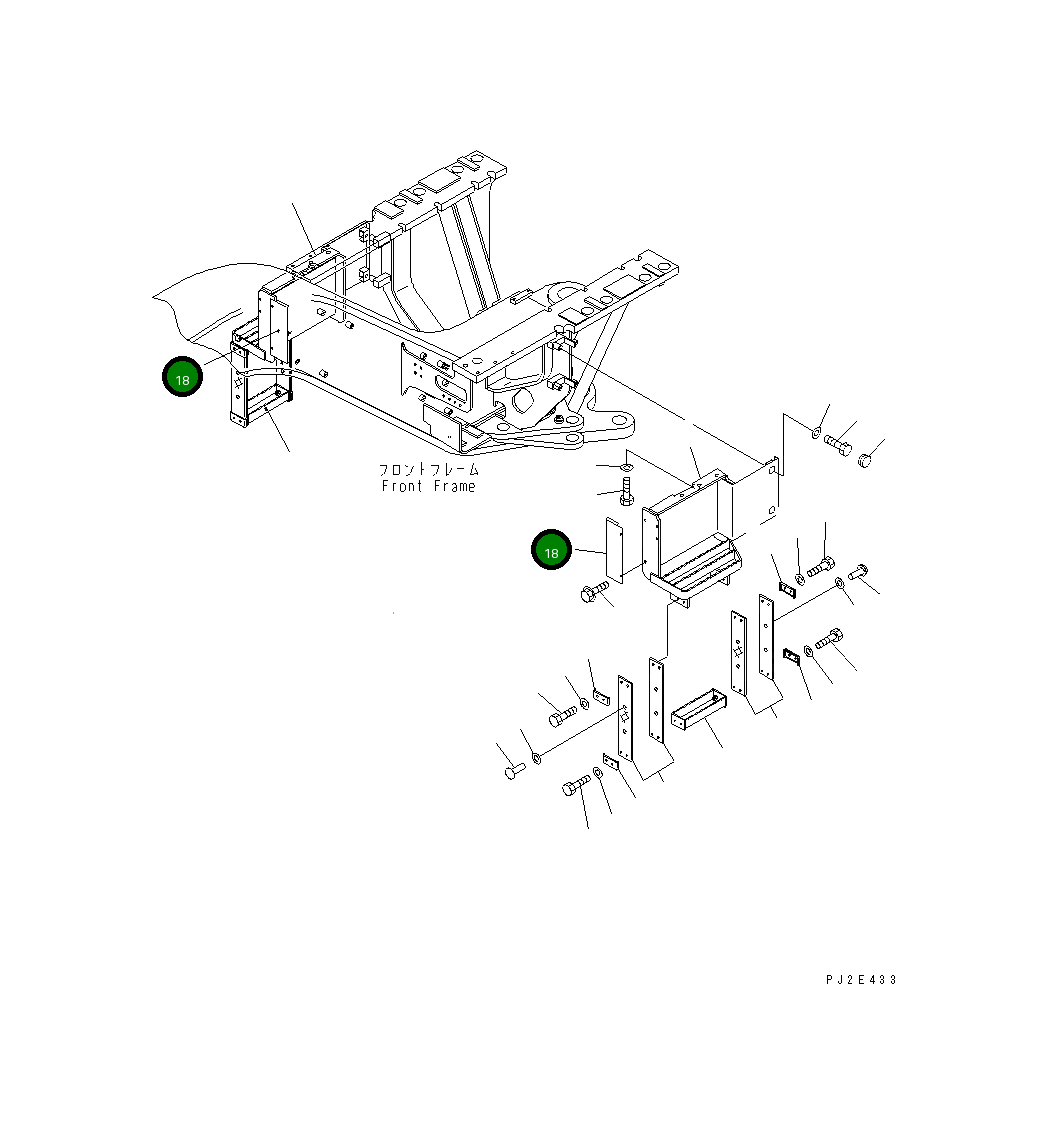 18

フロントフレーム
Front Frame

18

PJ2E433