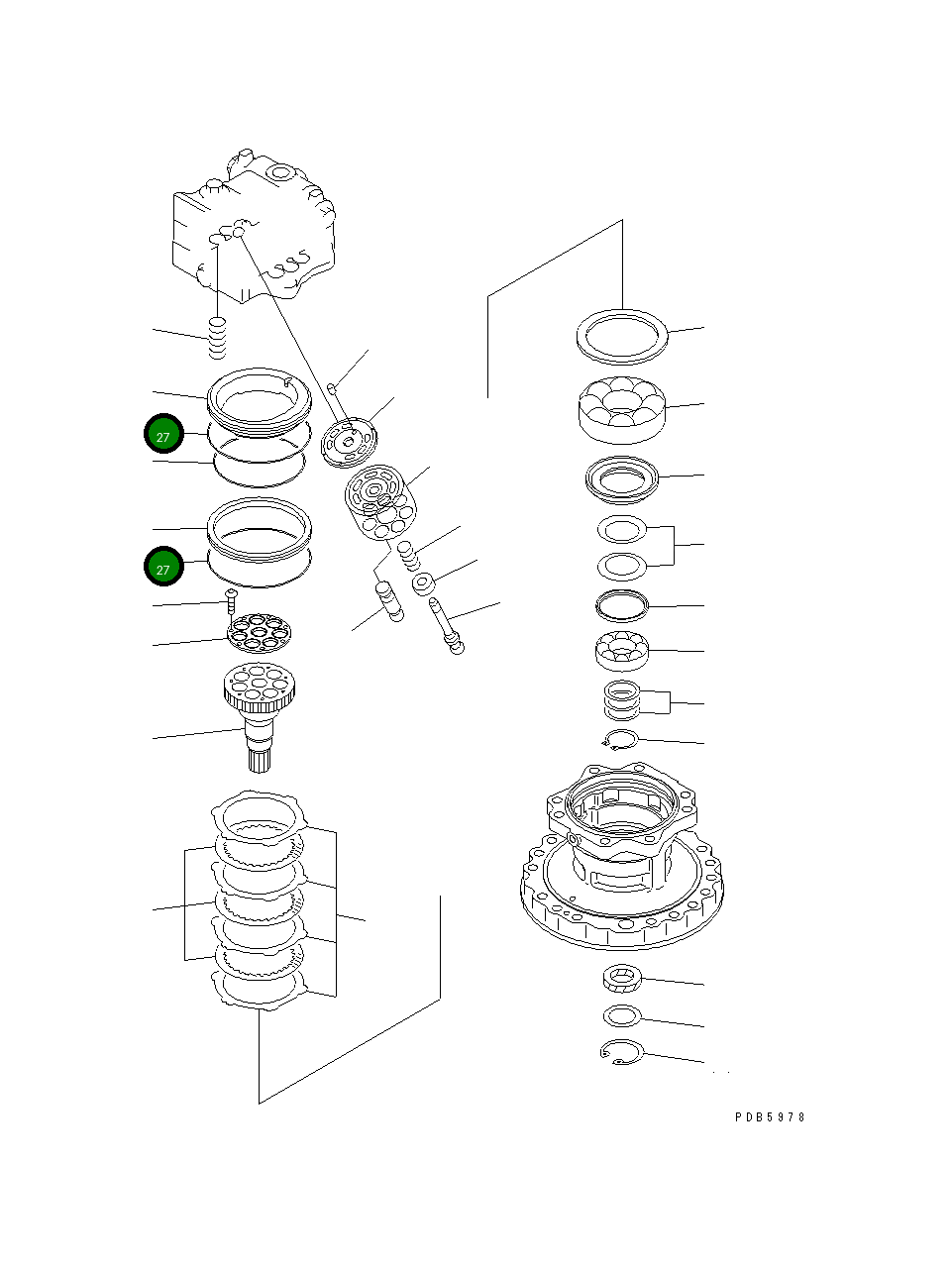 27

27

PDB5978