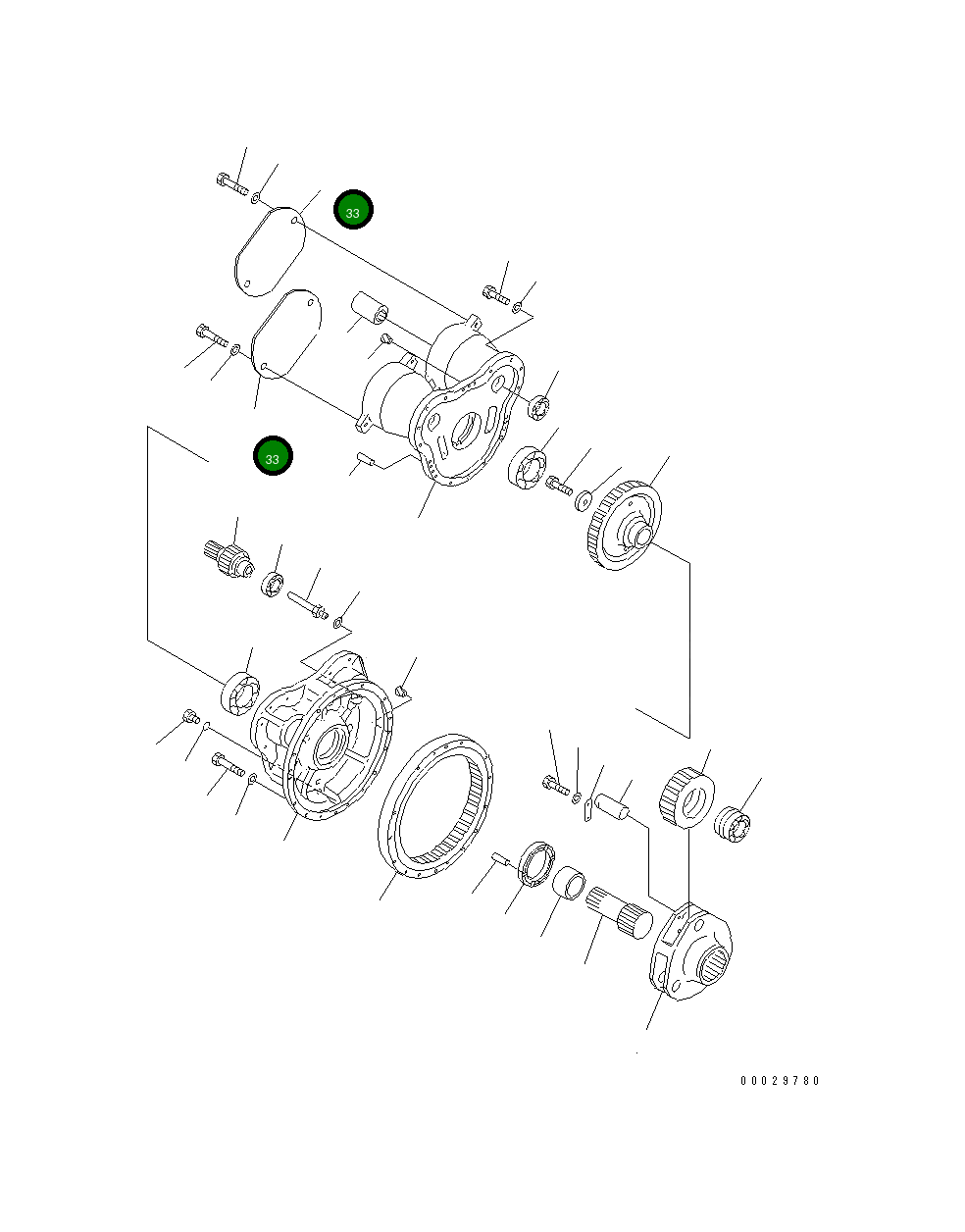 33

33

00029780