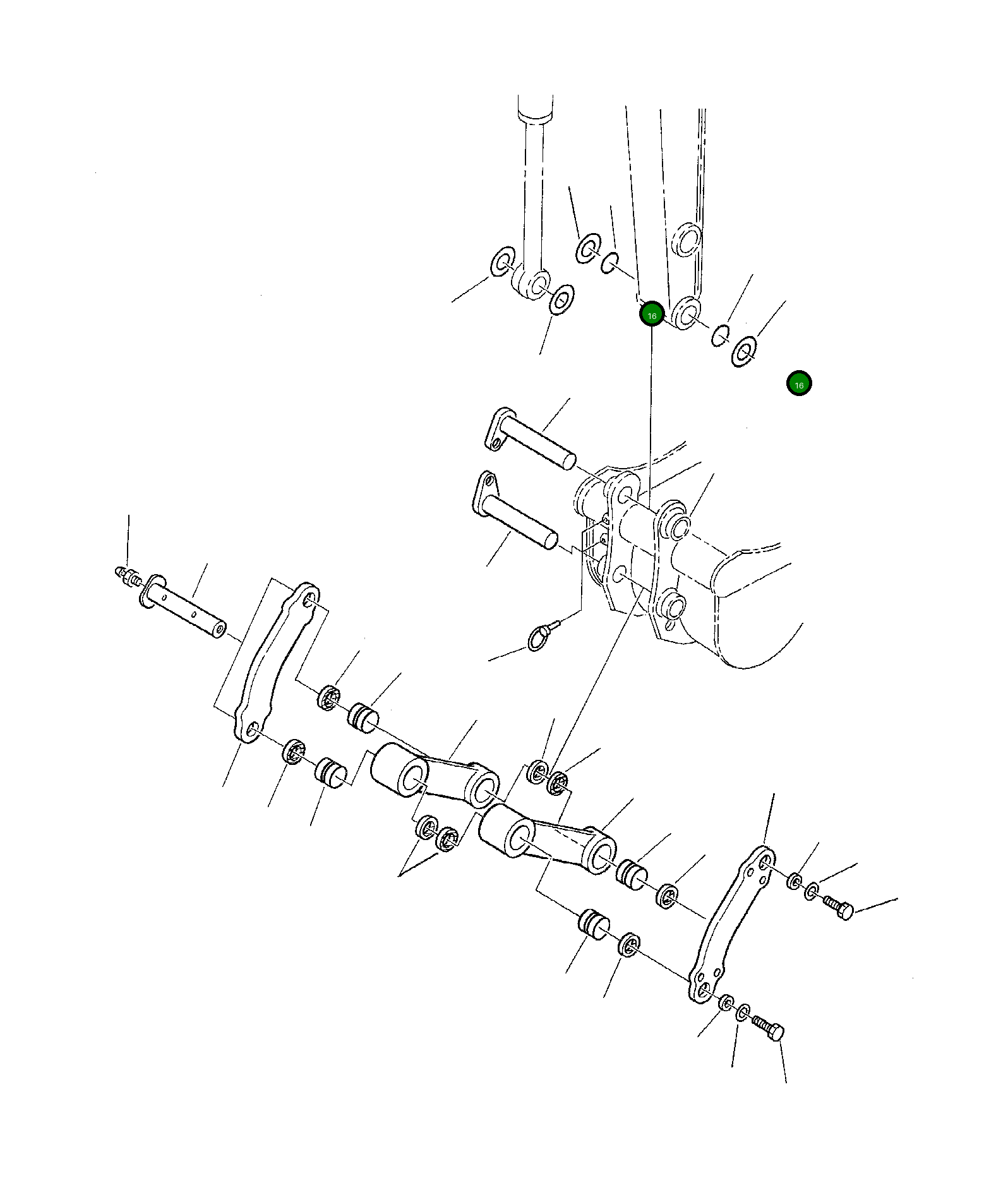 16
16