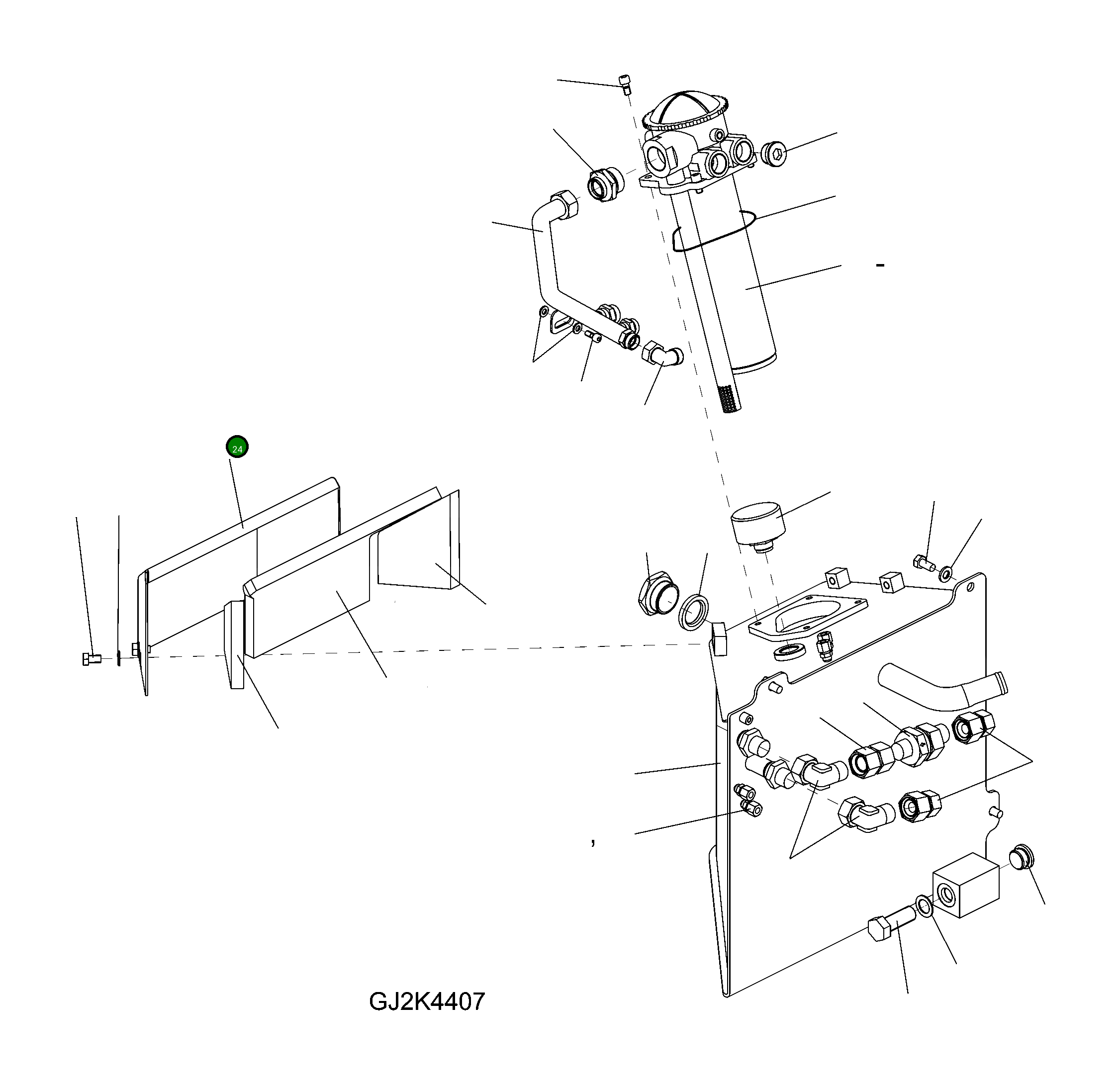 24

GJ2K4407