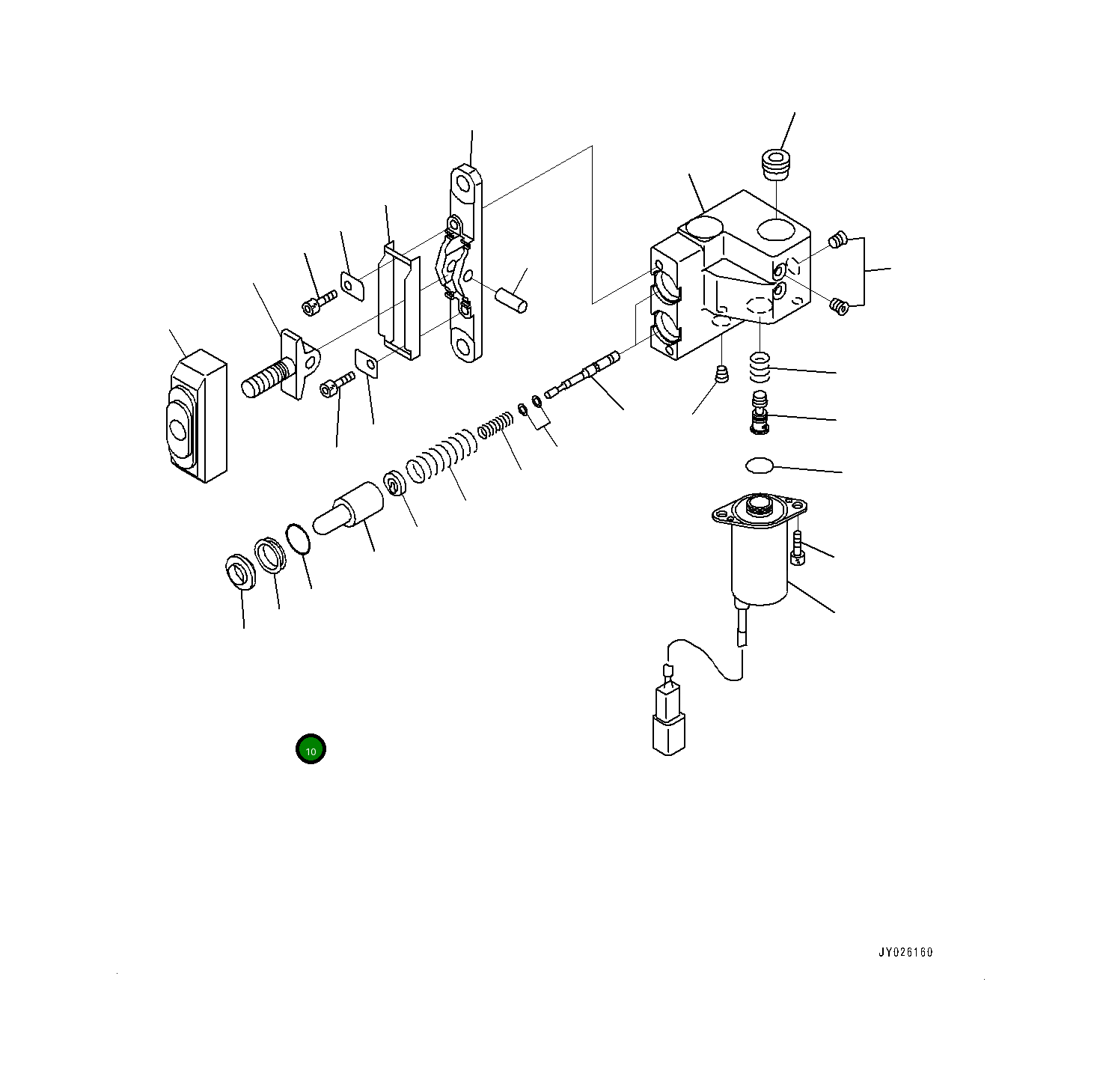 10

JY026160