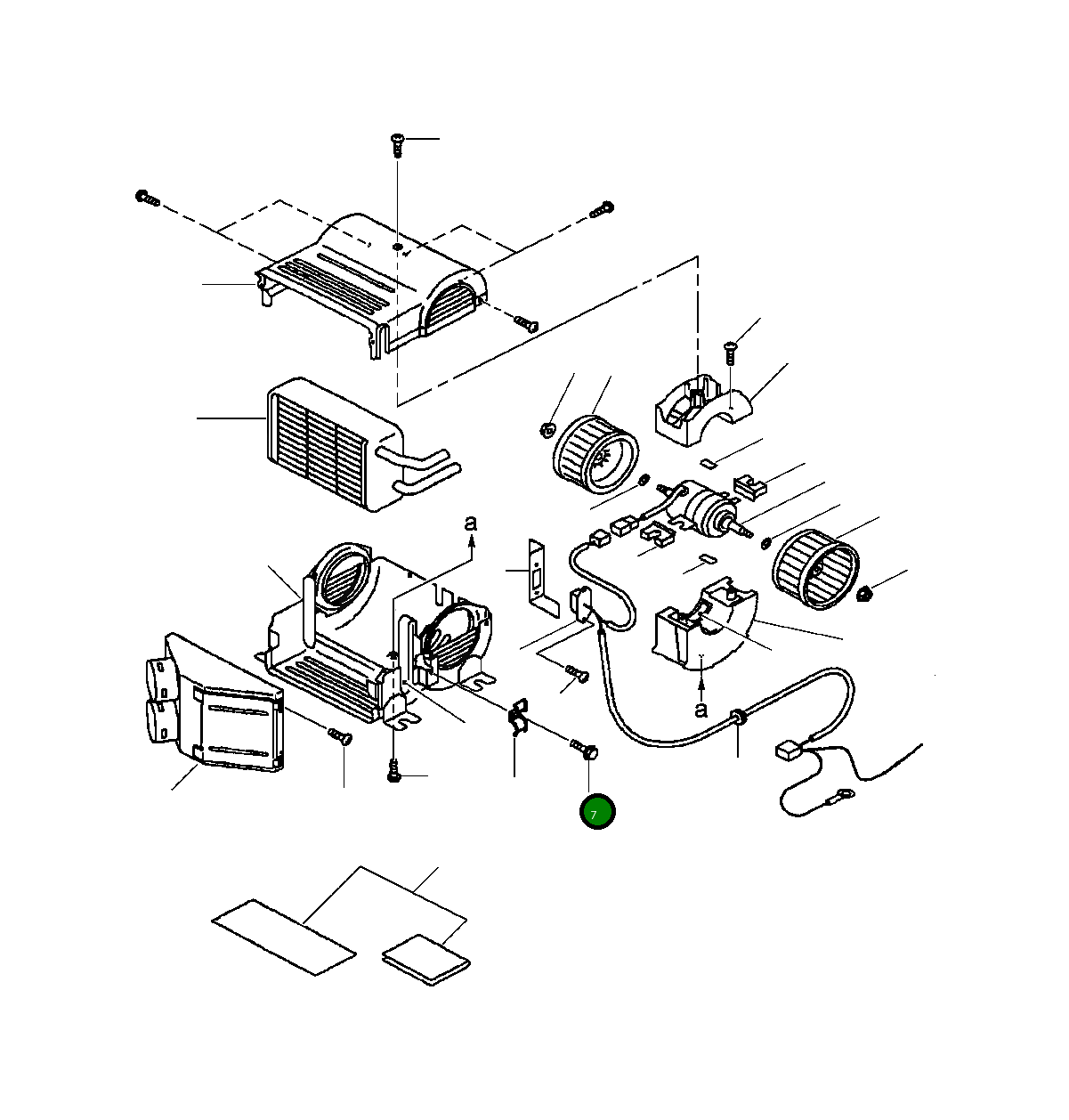 a

a

7