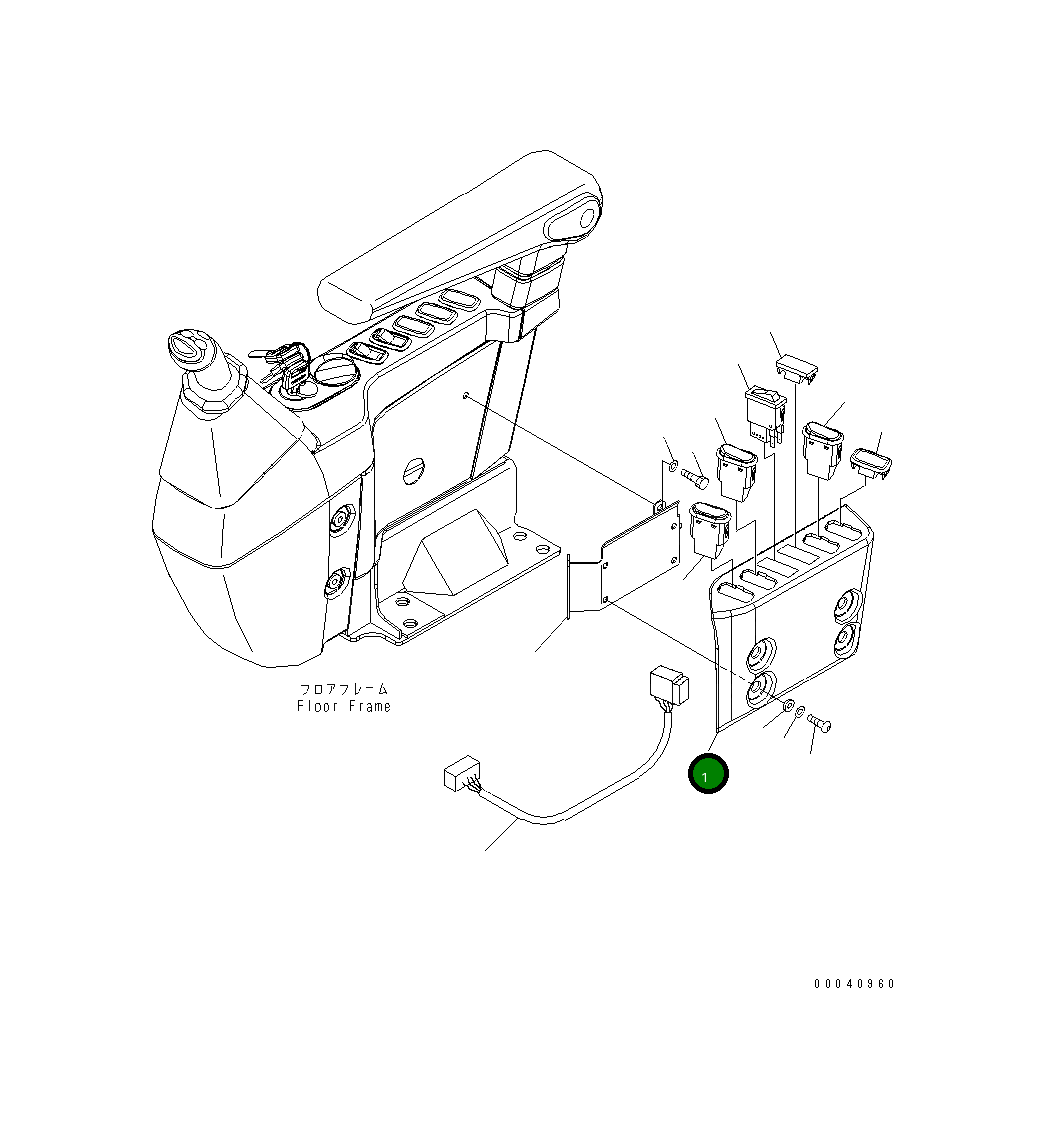 フロアフレーム
Floor Frame

1

00040960