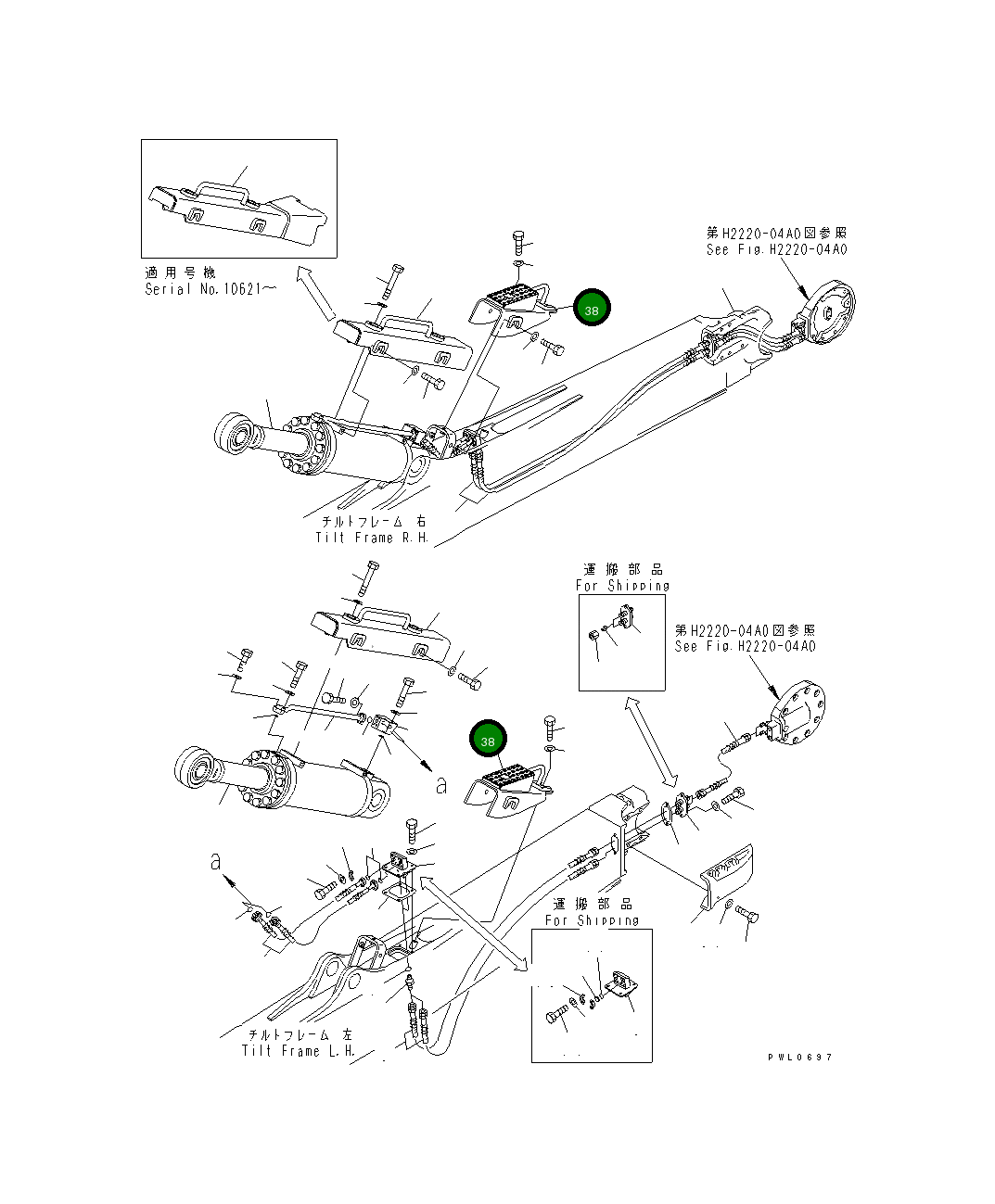 適用号機
Serial No.10621～

第H2220-04A0図参照
See Fig.H2220-04A0

38

チルトフレーム 右
Tilt Frame R.H.

運搬部品
For Shipping

第H2220-04A0図参照
See Fig.H2220-04A0

38

a

a

運搬部品
For Shipping

チルトフレーム 左
Tilt Frame L.H.

PWL0697