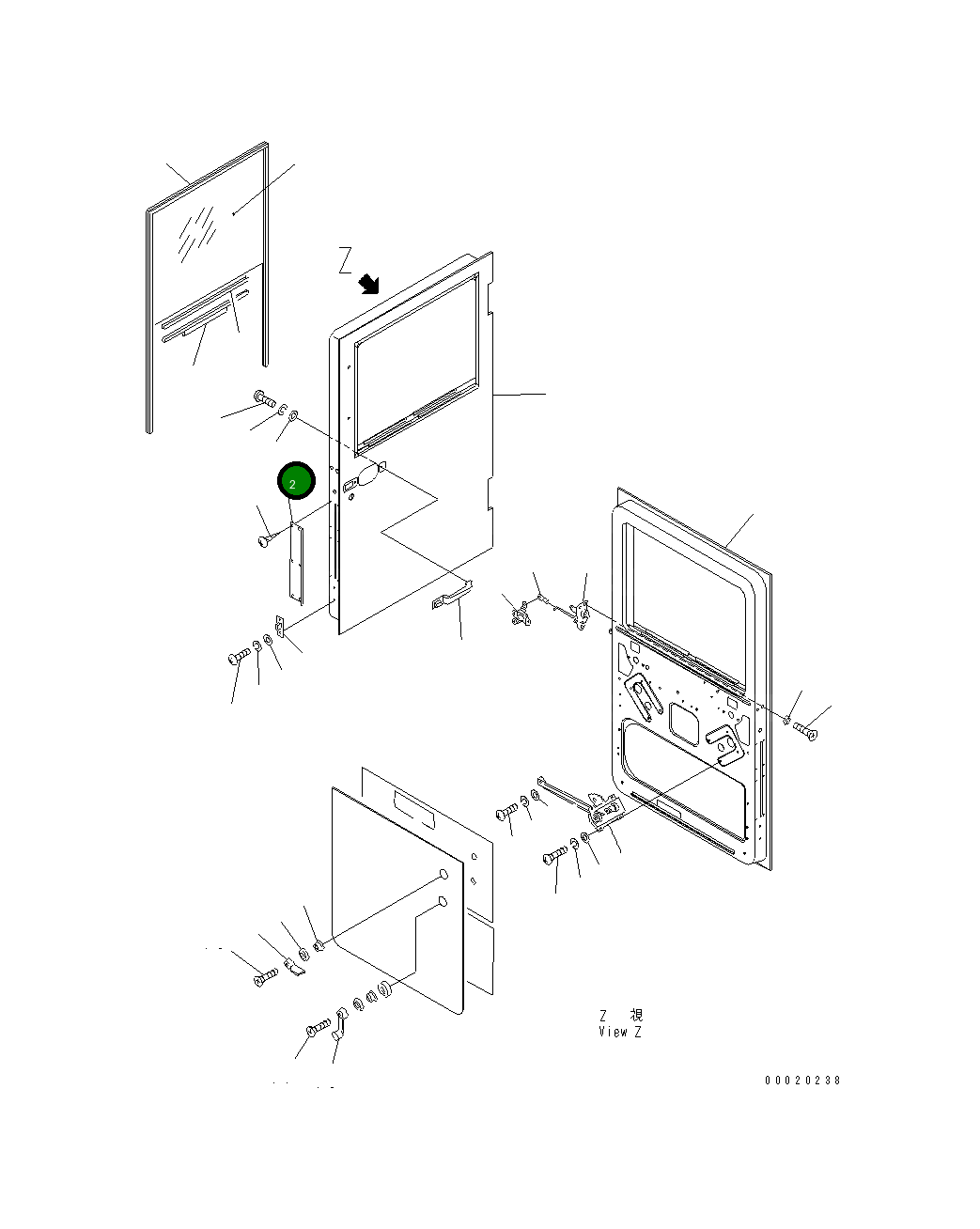 Z

2

Z 視
View Z

00020238