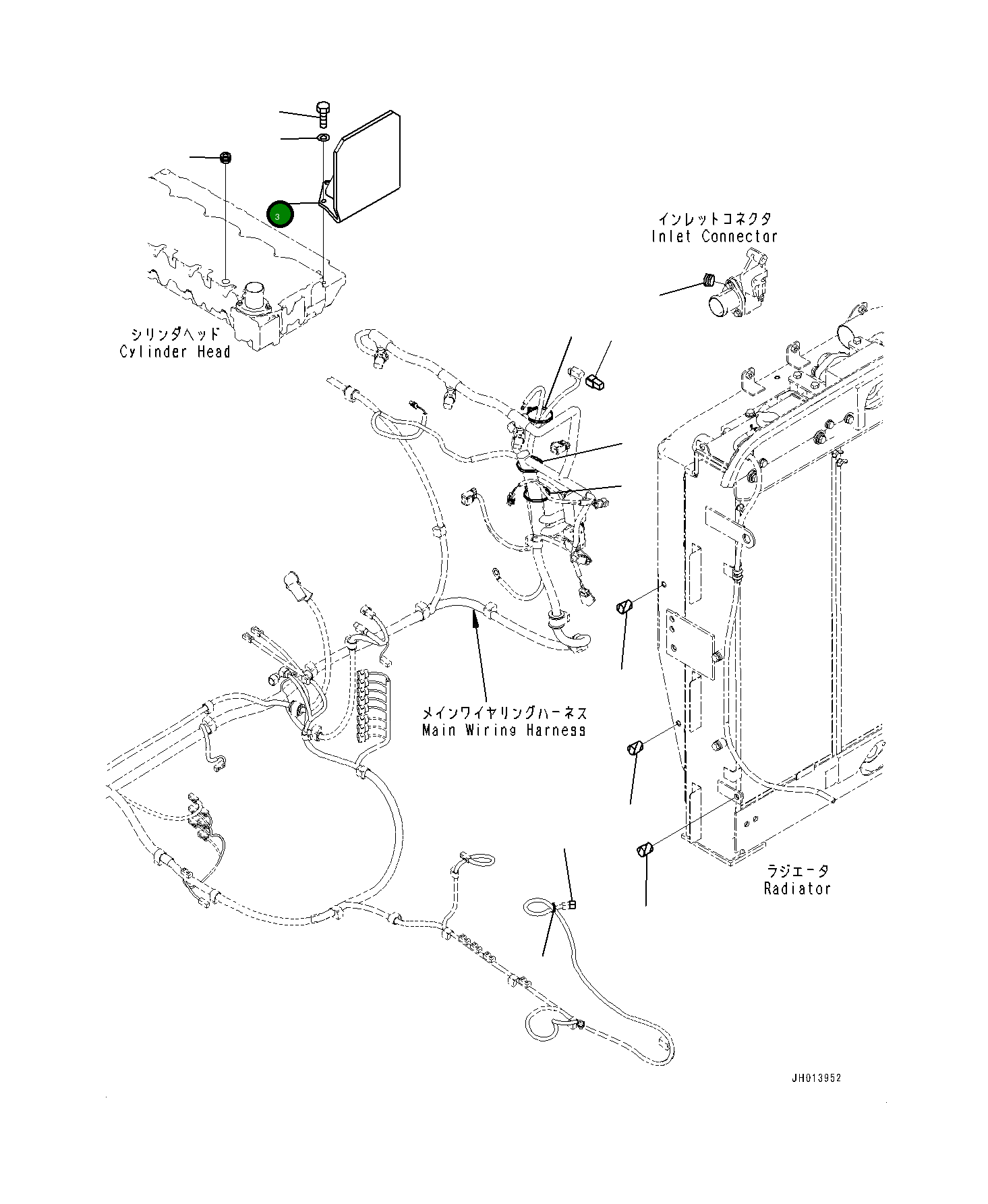 3

インレットコネクタ
Inlet Connector

シリンダヘッド
Cylinder Head

メインワイヤリングハーネス
Main Wiring Harness

ラジエータ
Radiator

JH013952