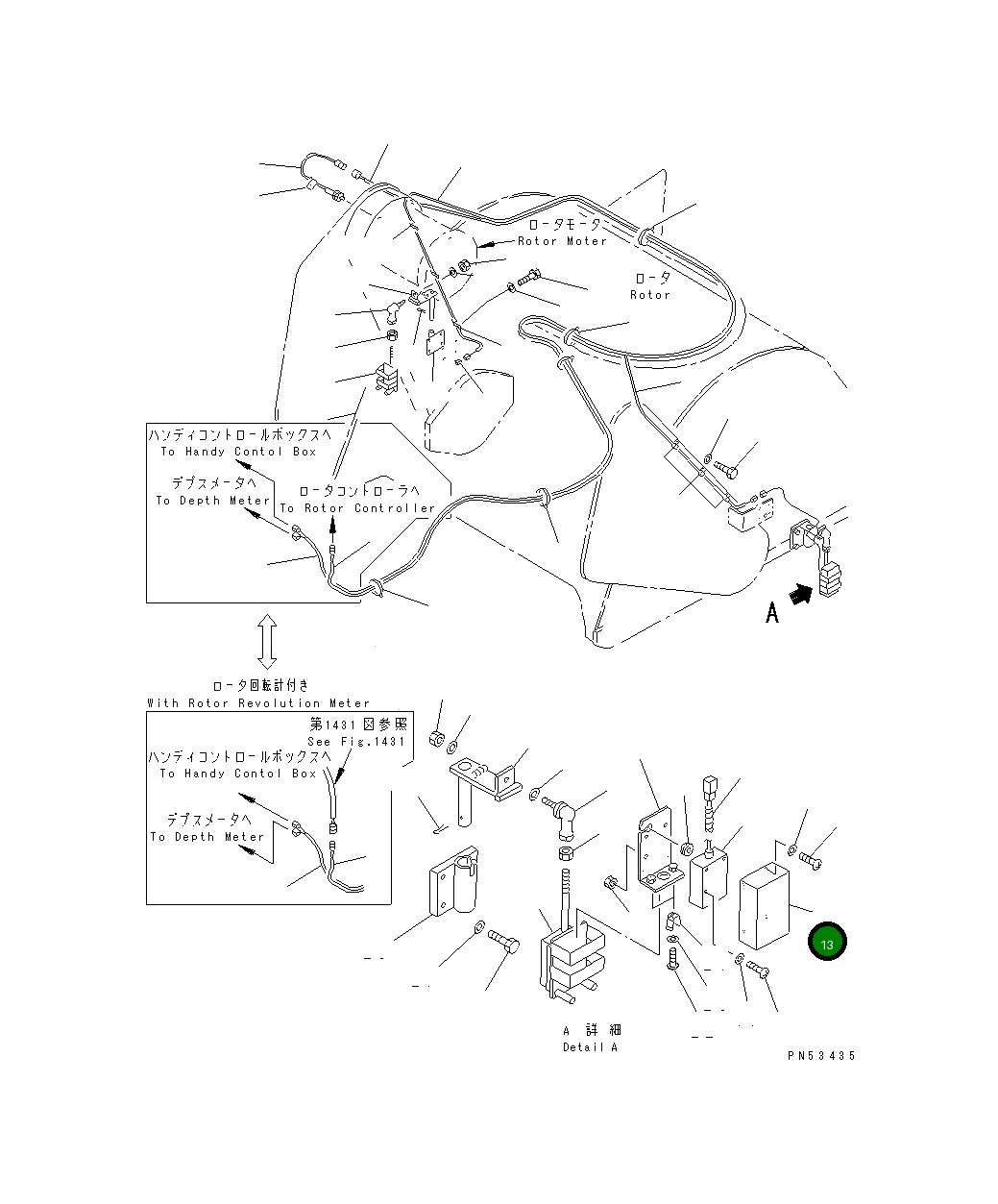 ロータモータ
Rotor Moter

ロータ
Rotor

ハンディコントロールボックスへ
To Handy Contol Box

デプスメータへ
To Depth Meter

ロータコントローラへ
To Rotor Controller

A

ロータ回転計付き
With Rotor Revolution Meter

第1431図参照
See Fig.1431

ハンディコントロールボックスへ
To Handy Contol Box

デプスメータへ
To Depth Meter

13

A 詳細
Detail A

PN53435