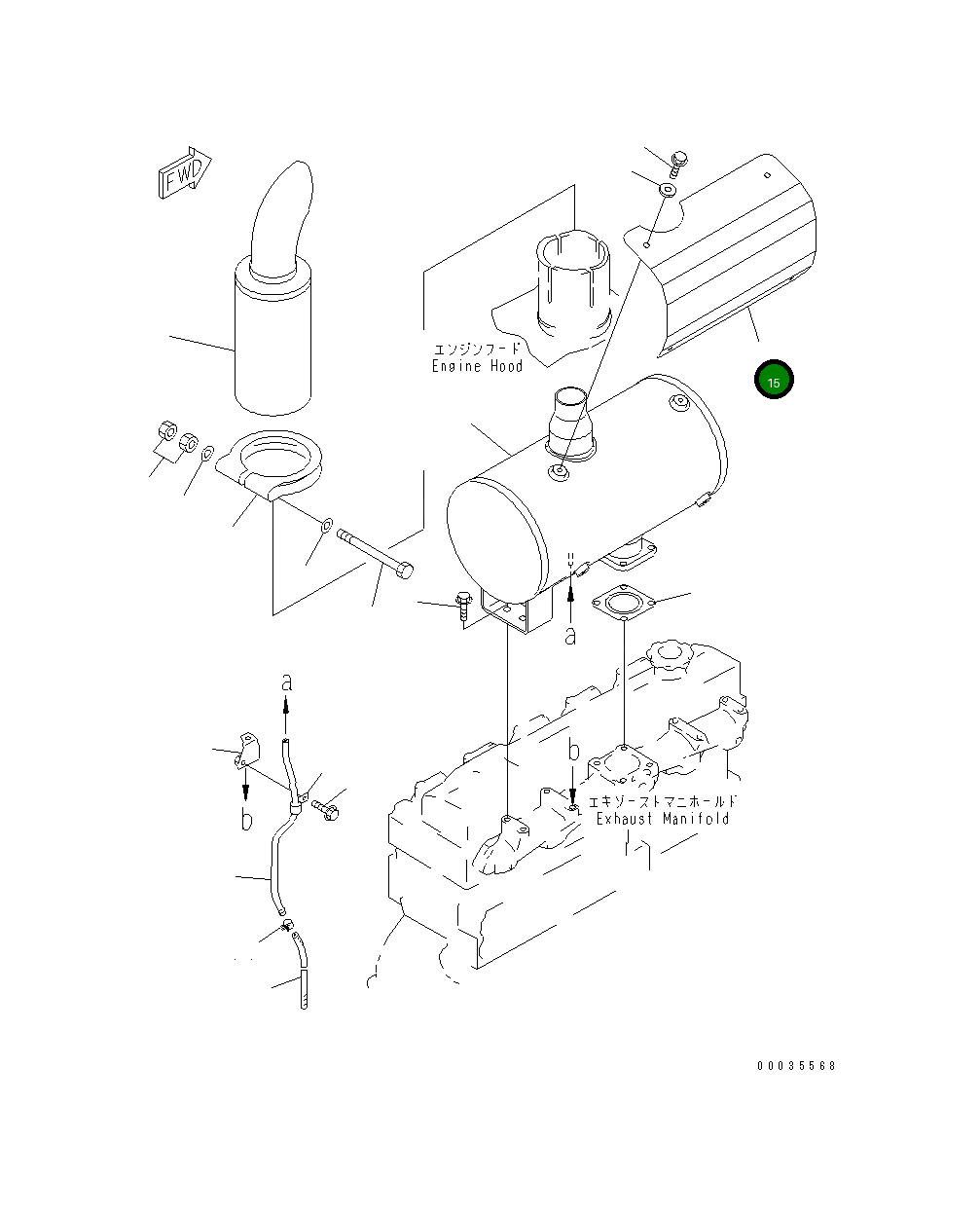 FWD

エンジンフード
Engine Hood

15

a

a

b

b

エキゾーストマニホールド
Exhaust Manifold

00035568