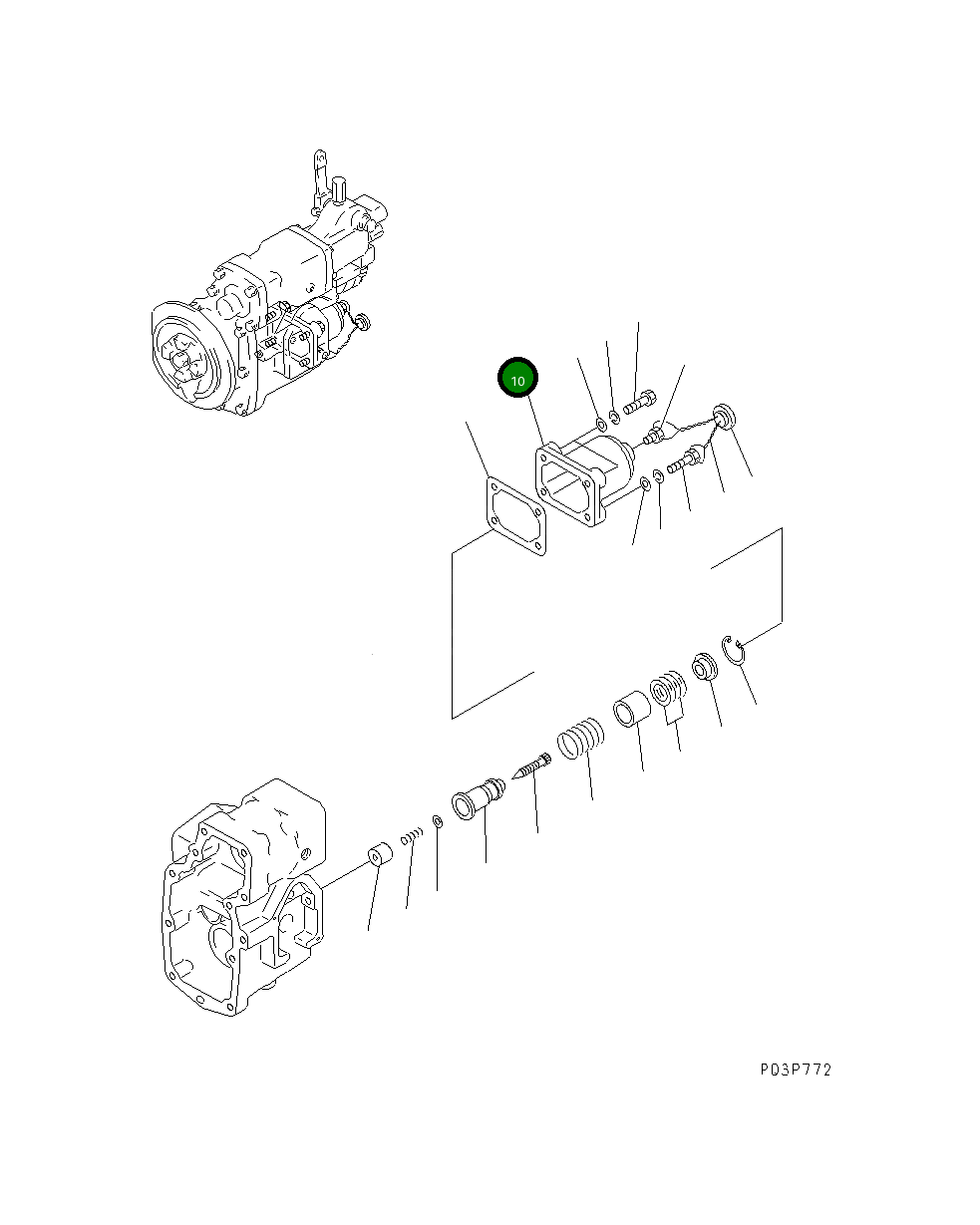 10

P03P772